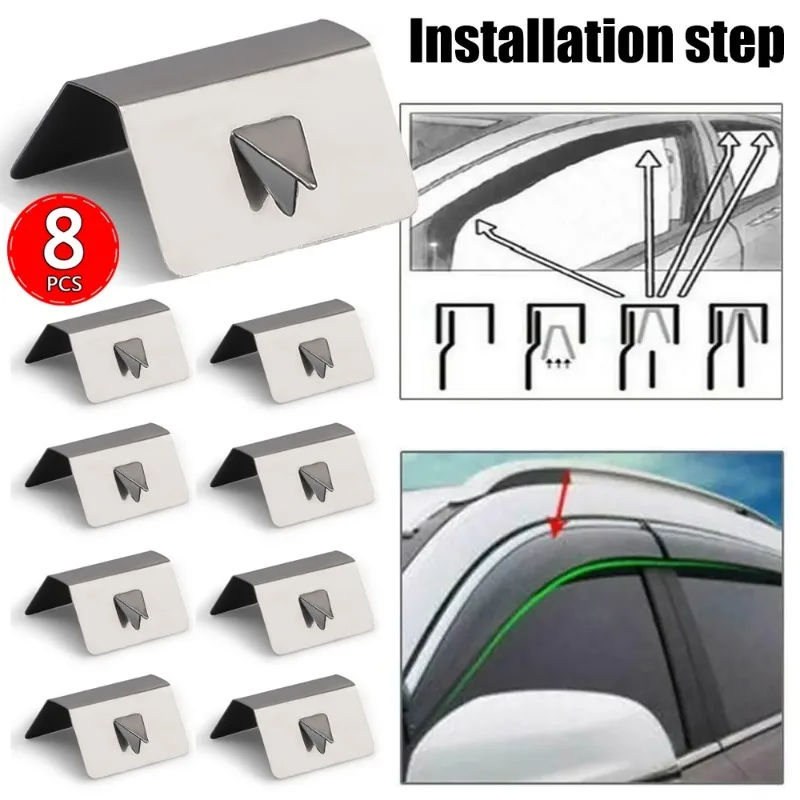 Installation step

8
PCS