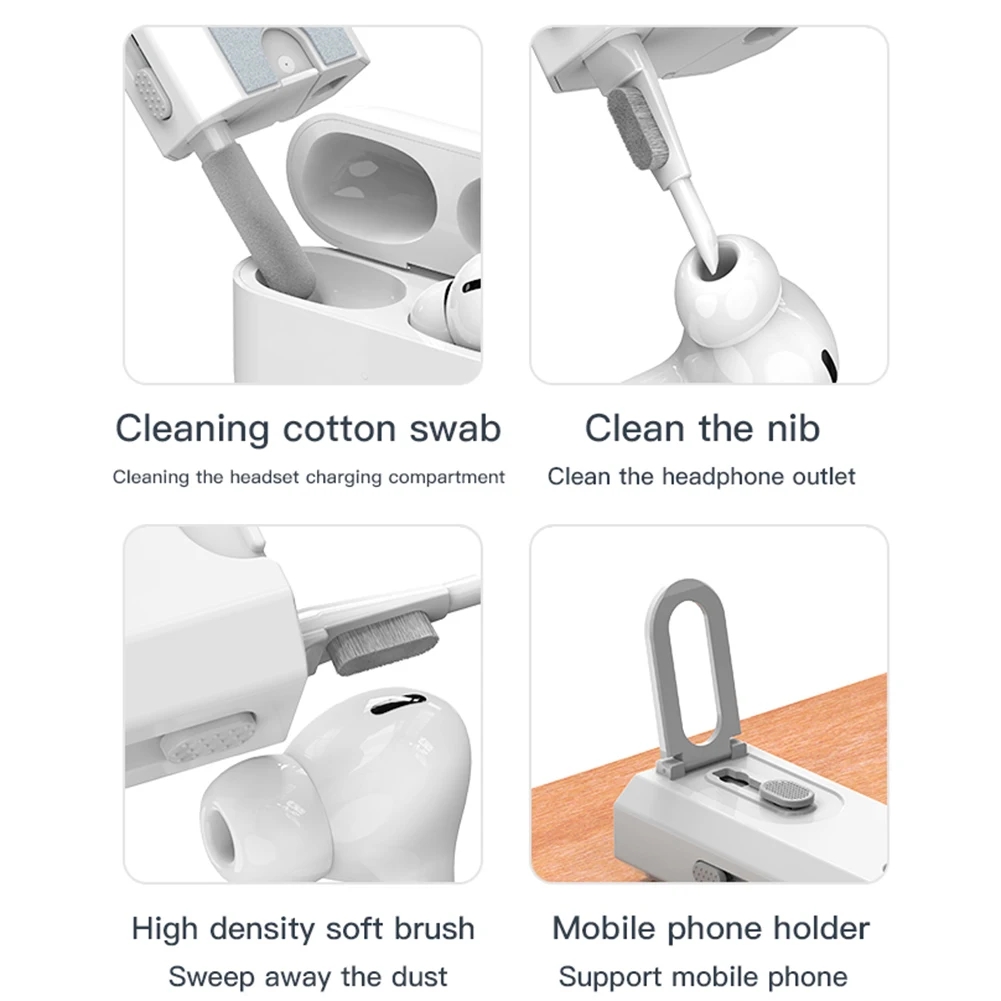 Cleaning cotton swab

Cleaning the headset charging compartment

Clean the nib

Clean the headphone outlet

High density soft brush

Sweep away the dust

Mobile phone holder

Support mobile phone