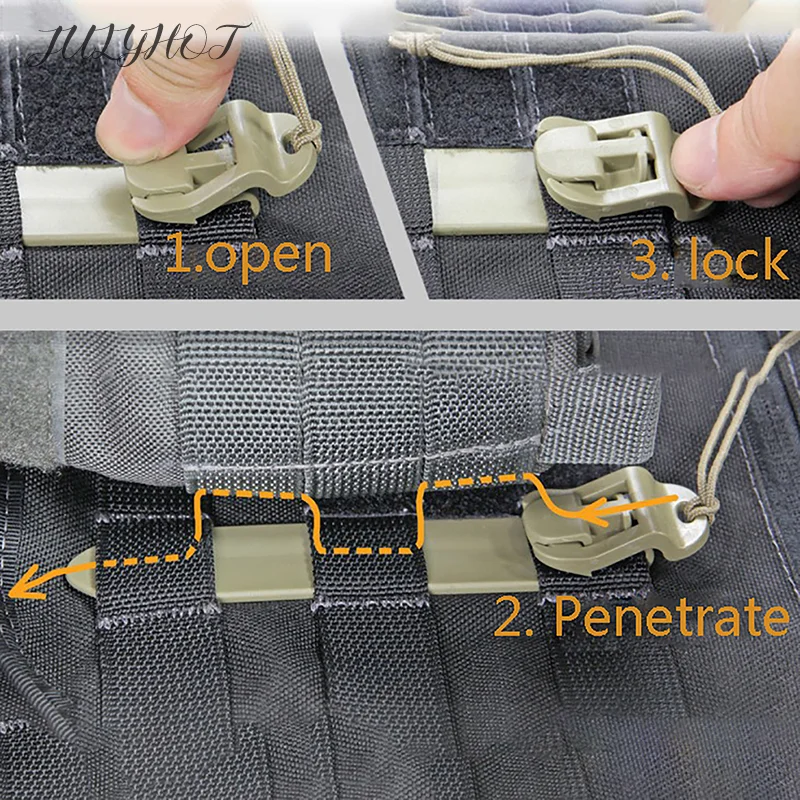 JULYHOT

1.open

3. lock

2. Penetrate