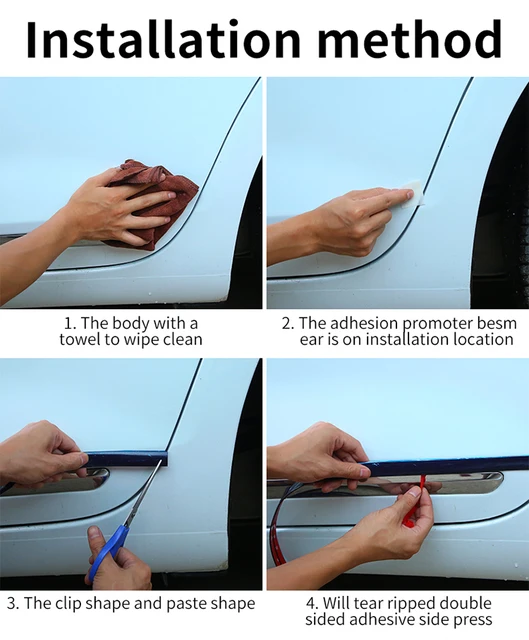 Installation method

1. The body with a towel to wipe clean

2. The adhesion promoter besm ear is on installation location

3. The clip shape and paste shape

4. Will tear ripped double sided adhesive side press