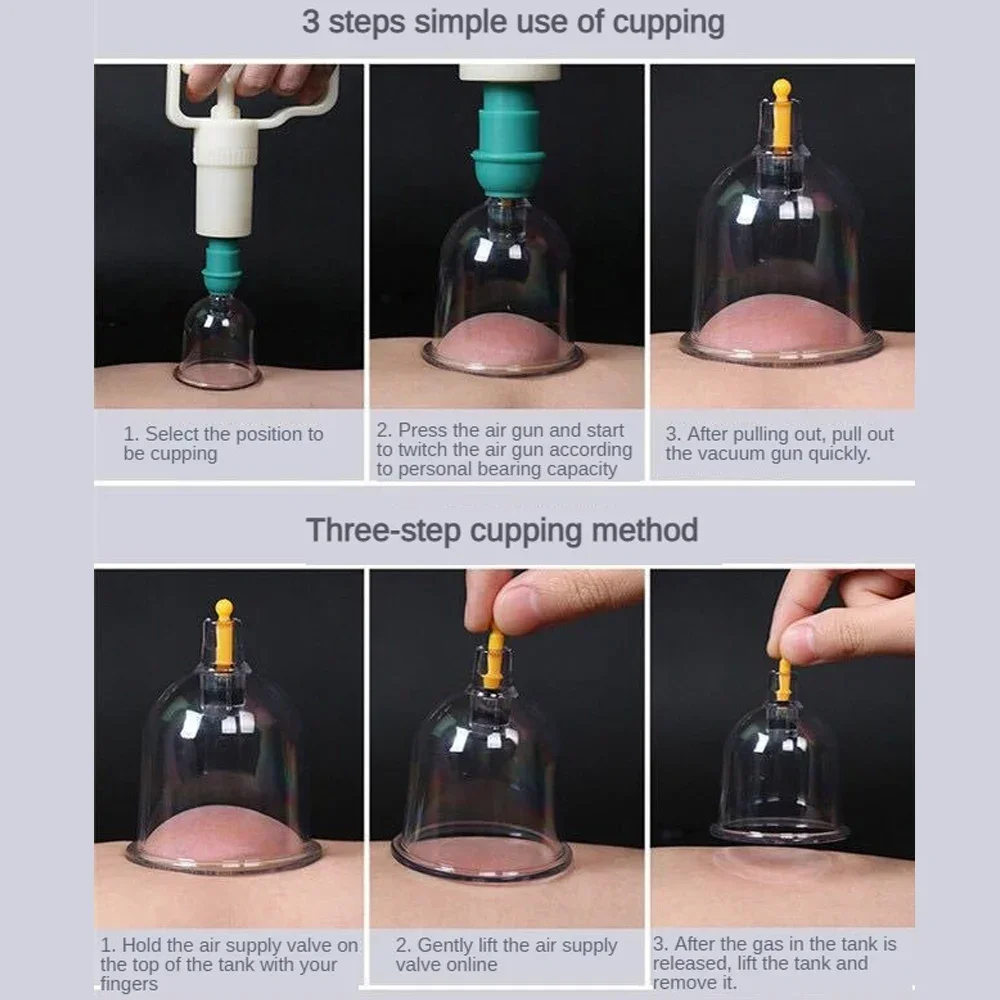 3 steps simple use of cupping

1. Select the position to be cupping

2. Press the air gun and start to twitch the air gun according to personal bearing capacity

3. After pulling out, pull out the vacuum gun quickly.

Three-step cupping method

1. Hold the air supply valve on the top of the tank with your fingers

2. Gently lift the air supply valve online

3. After the gas in the tank is released, lift the tank and remove it.