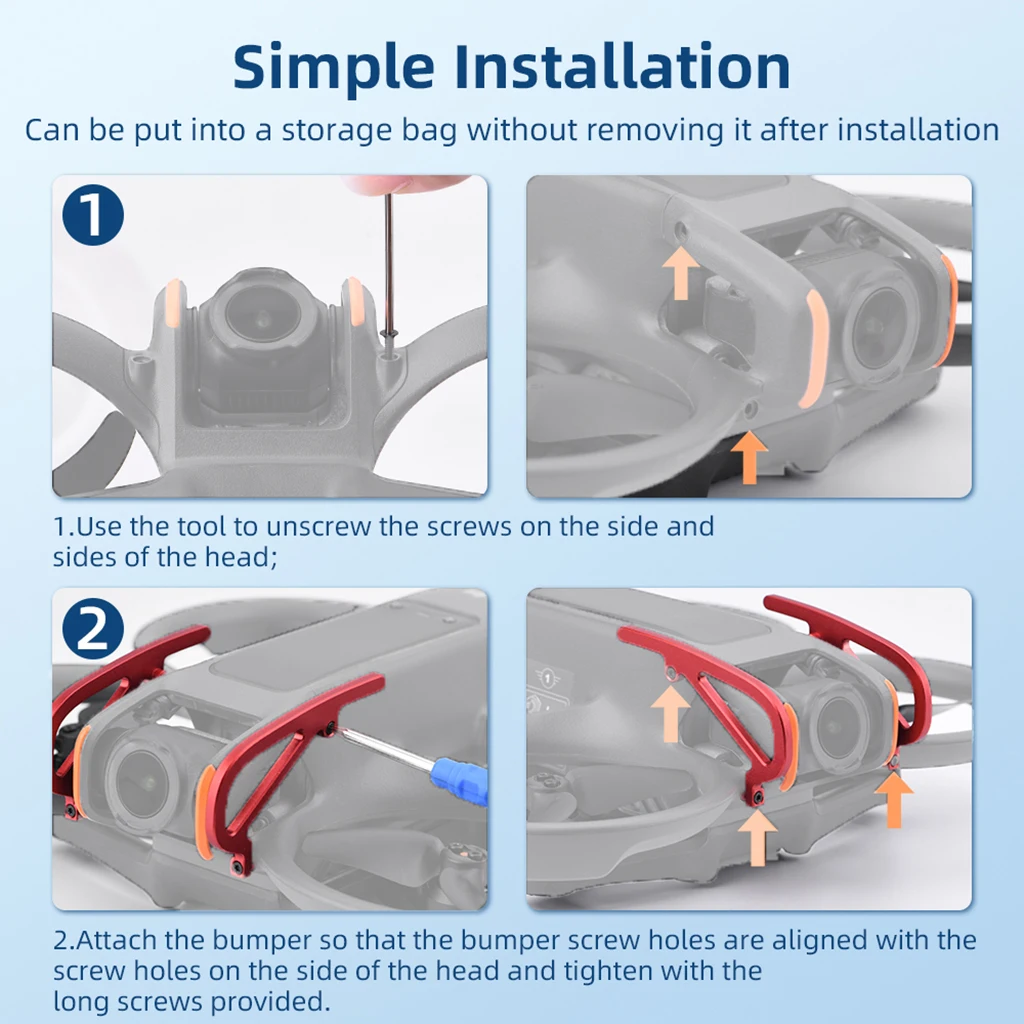 Simple Installation

Can be put into a storage bag without removing it after installation

1

1.Use the tool to unscrew the screws on the side and sides of the head;

2

2.Attach the bumper so that the bumper screw holes are aligned with the screw holes on the side of the head and tighten with the long screws provided.