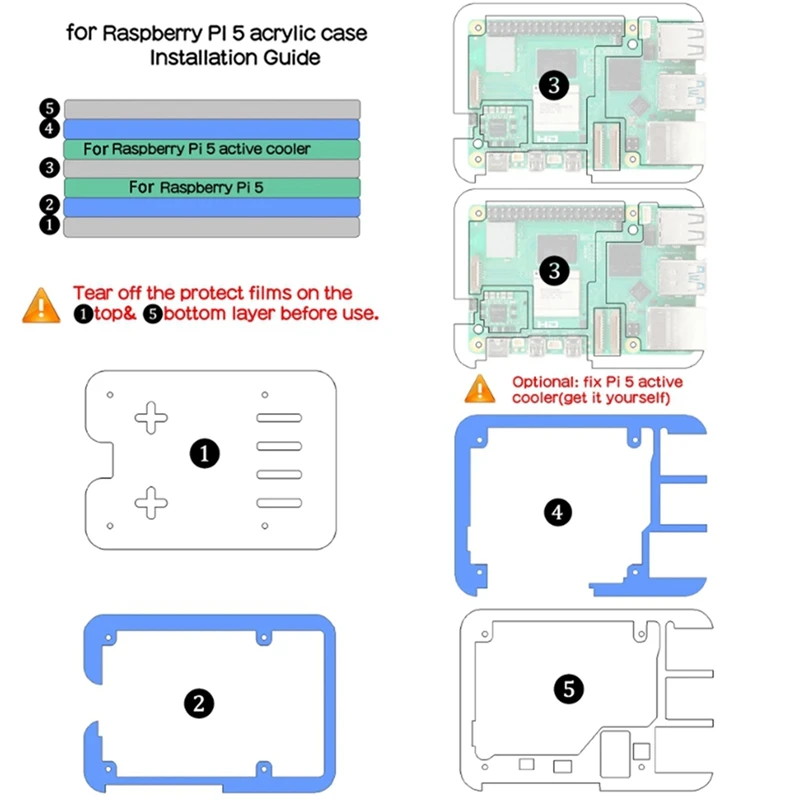 for Raspberry PI 5 acrylic case
Installation Guide

5
4
For Raspberry Pi 5 active cooler
3
For Raspberry Pi 5
2
1

Tear off the protect films on the 1 top& 5 bottom layer before use.

1

2

3

3

Optional: fix Pi 5 active cooler(get it yourself)

4

5