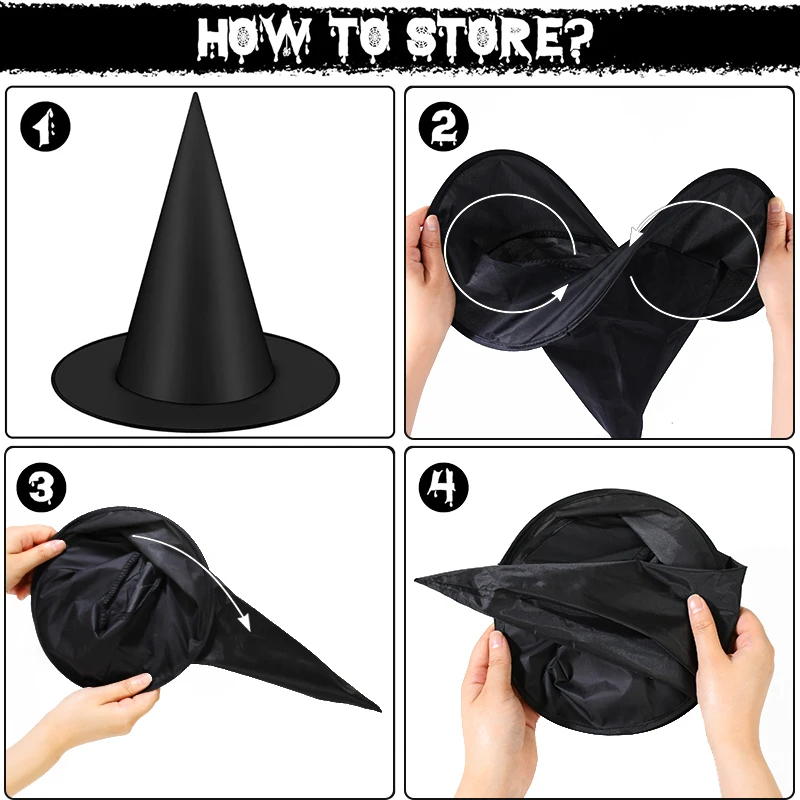 HOW TO STORE?

1

2

3

4