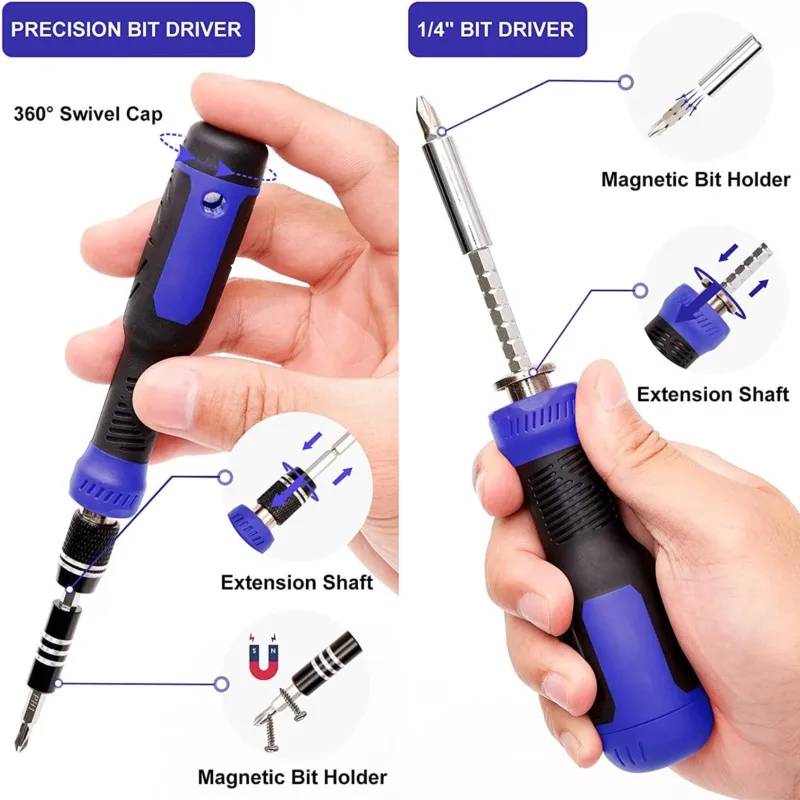 PRECISION BIT DRIVER

360° Swivel Cap

Extension Shaft

S N

Magnetic Bit Holder

1/4" BIT DRIVER

Magnetic Bit Holder

Extension Shaft