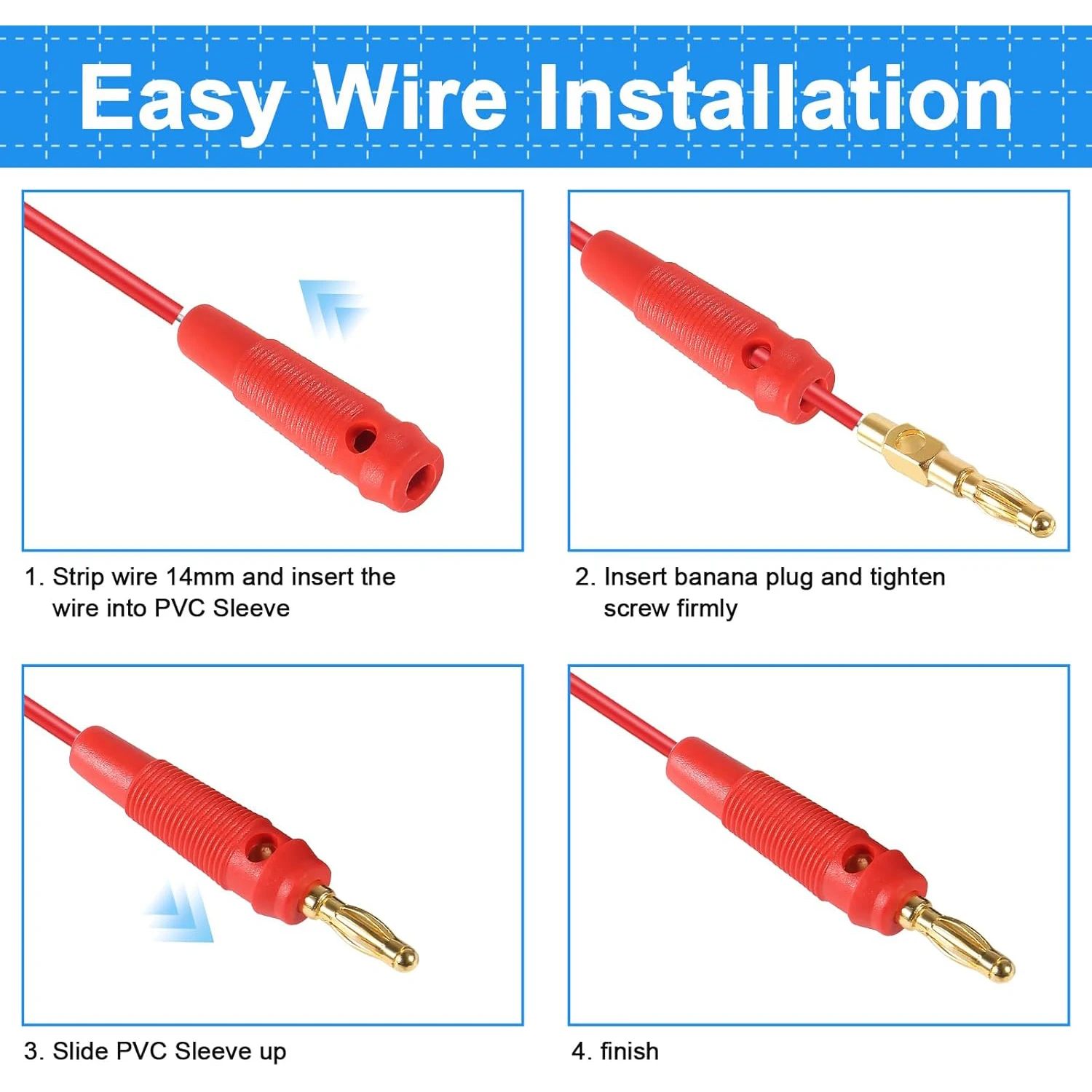 Easy Wire Installation

1. Strip wire 14mm and insert the wire into PVC Sleeve

2. Insert banana plug and tighten screw firmly

3. Slide PVC Sleeve up

4. finish