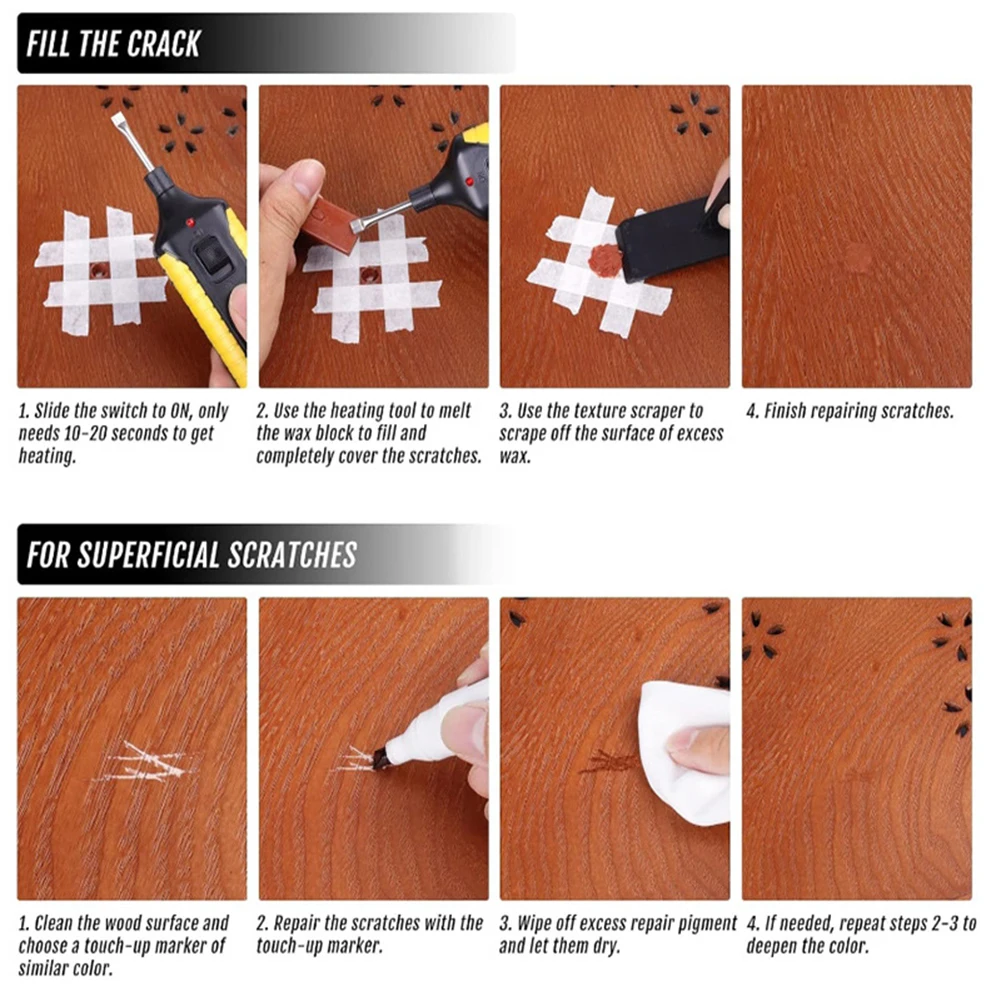 FILL THE CRACK

1. Slide the switch to ON, only needs 10-20 seconds to get heating.

2. Use the heating tool to melt the wax block to fill and completely cover the scratches.

3. Use the texture scraper to scrape off the surface of excess wax.

4. Finish repairing scratches.

FOR SUPERFICIAL SCRATCHES

1. Clean the wood surface and choose a touch-up marker of similar color.

2. Repair the scratches with the touch-up marker.

3. Wipe off excess repair pigment and let them dry.

4. If needed, repeat steps 2-3 to deepen the color.