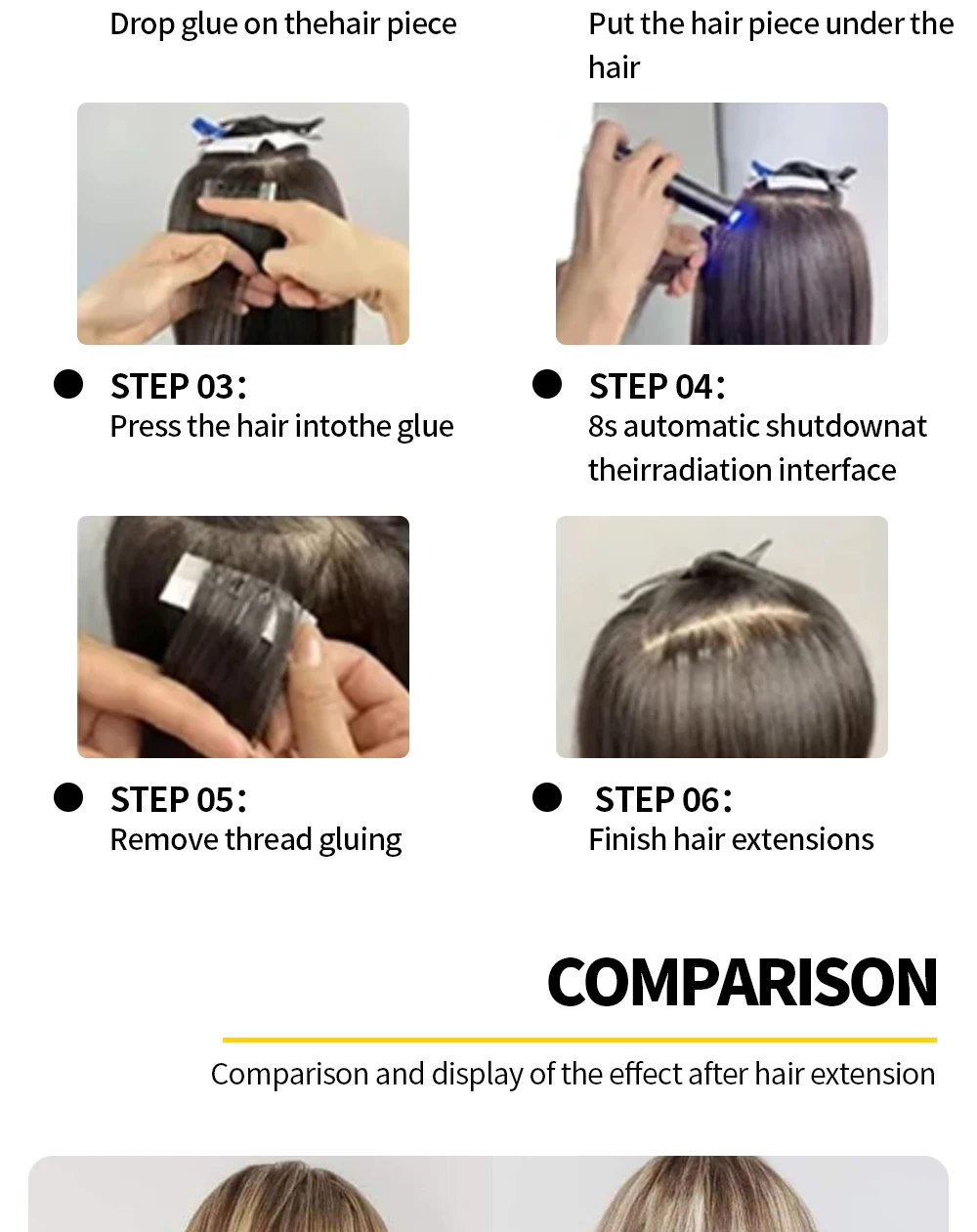 Drop glue on thehair piece

Put the hair piece under the hair

STEP 03:
Press the hair intothe glue

STEP 04:
8s automatic shutdownat theirradiation interface

STEP 05:
Remove thread gluing

STEP 06:
Finish hair extensions

COMPARISON

Comparison and display of the effect after hair extension