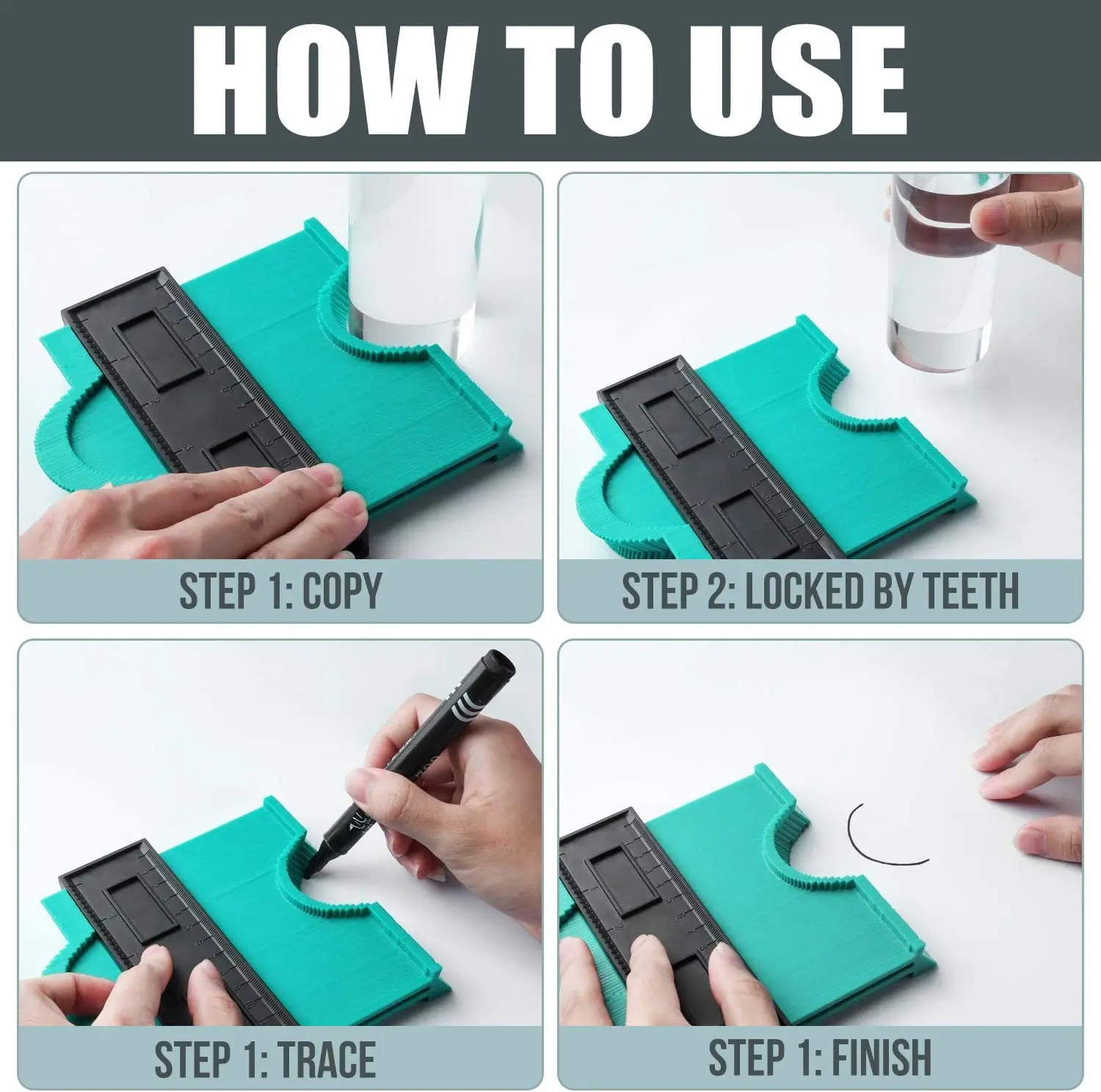 HOW TO USE

STEP 1: COPY

STEP 2: LOCKED BY TEETH

STEP 1: TRACE

STEP 1: FINISH