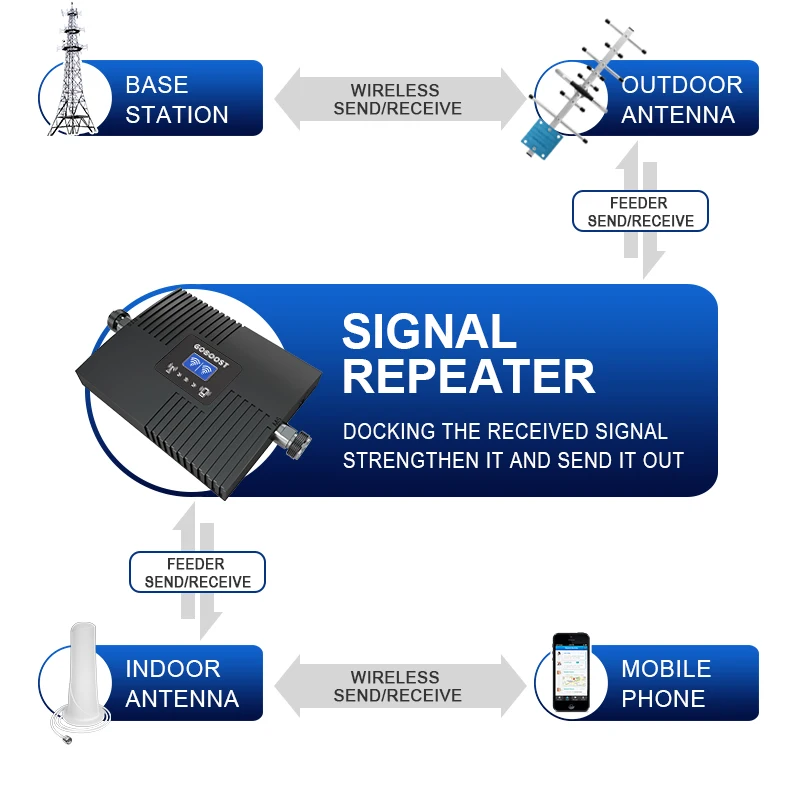 BASE STATION

WIRELESS SEND/RECEIVE

OUTDOOR ANTENNA

FEEDER SEND/RECEIVE

GOBOOST

SIGNAL REPEATER

DOCKING THE RECEIVED SIGNAL STRENGTHEN IT AND SEND IT OUT

FEEDER SEND/RECEIVE

INDOOR ANTENNA

WIRELESS SEND/RECEIVE

MOBILE PHONE