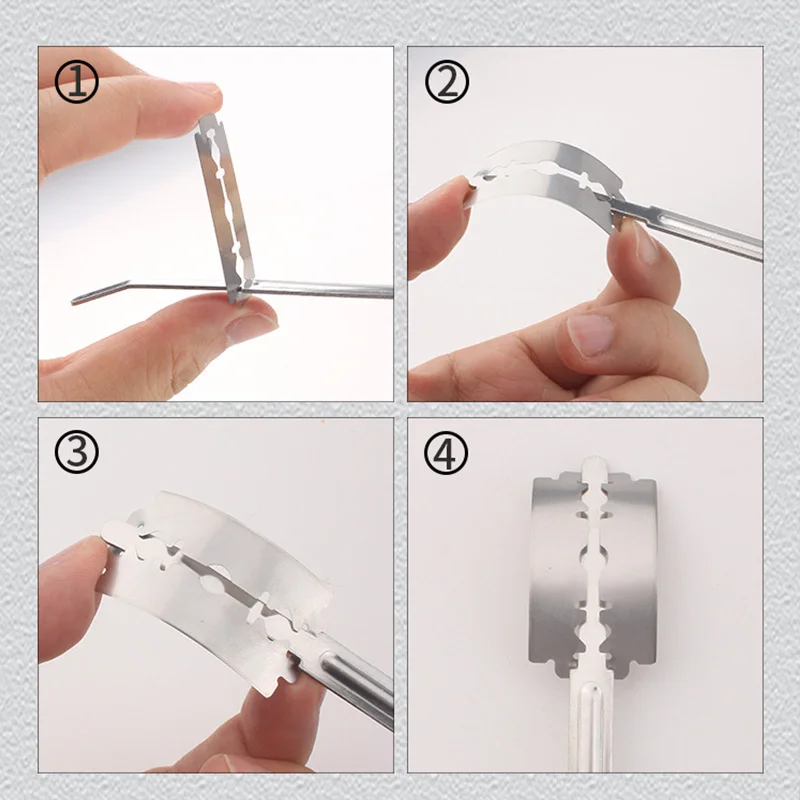 ①

②

③

④