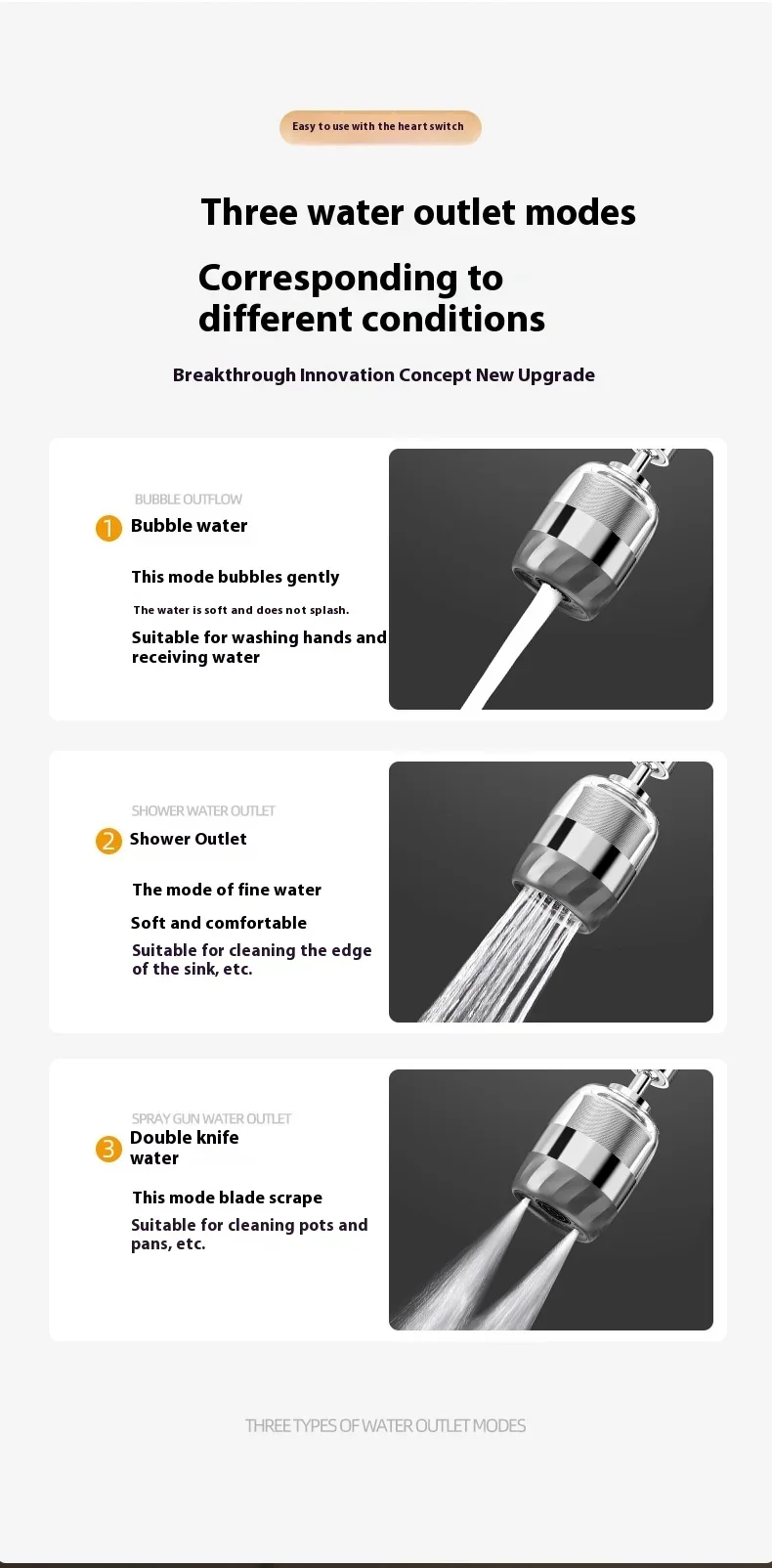 Easy to use with the heart switch

Three water outlet modes

Corresponding to different conditions

Breakthrough Innovation Concept New Upgrade

BUBBLE OUTFLOW

1 Bubble water

This mode bubbles gently

The water is soft and does not splash.

Suitable for washing hands and receiving water

SHOWER WATER OUTLET

2 Shower Outlet

The mode of fine water

Soft and comfortable

Suitable for cleaning the edge of the sink, etc.

SPRAY GUN WATER OUTLET

3 Double knife water

This mode blade scrape

Suitable for cleaning pots and pans, etc.

THREE TYPES OF WATER OUTLET MODES