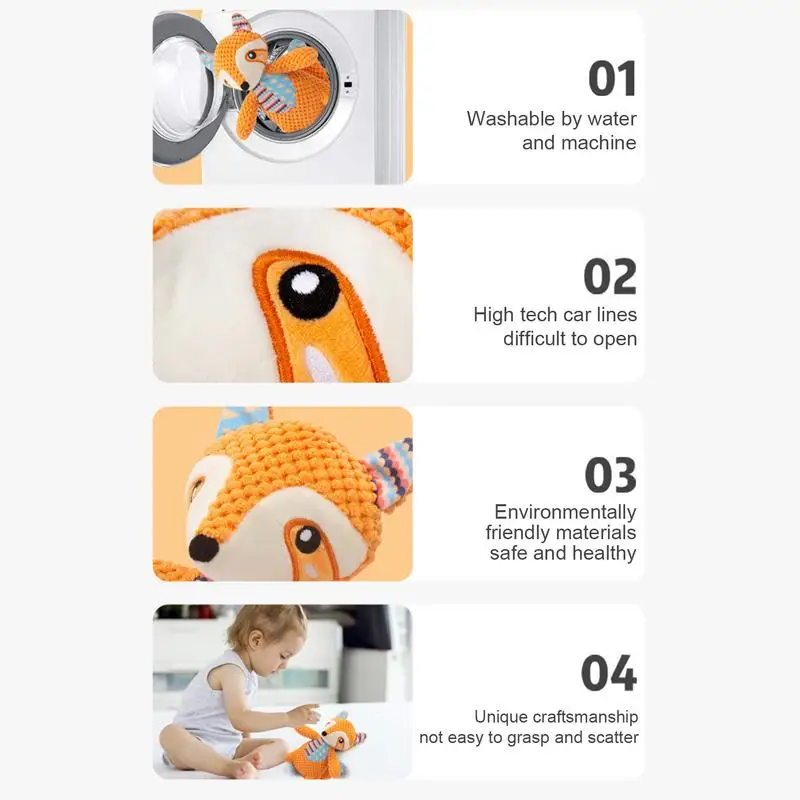 01
Washable by water and machine

02
High tech car lines difficult to open

03
Environmentally friendly materials safe and healthy

04
Unique craftsmanship not easy to grasp and scatter