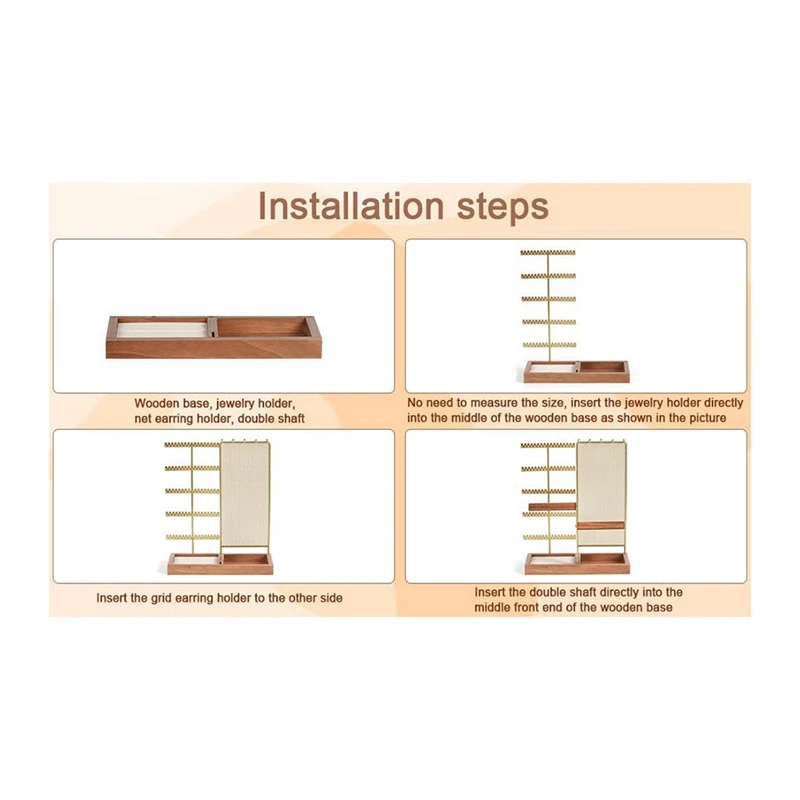 Installation steps

Wooden base, jewelry holder, net earring holder, double shaft

No need to measure the size, insert the jewelry holder directly into the middle of the wooden base as shown in the picture

Insert the grid earring holder to the other side

Insert the double shaft directly into the middle front end of the wooden base