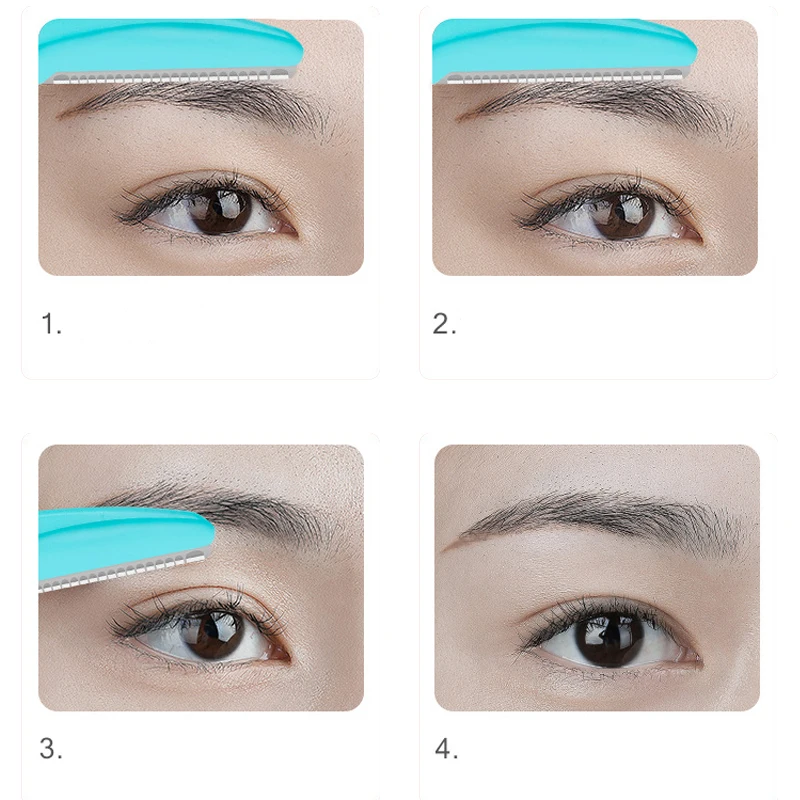 1.

2.

3.

4.