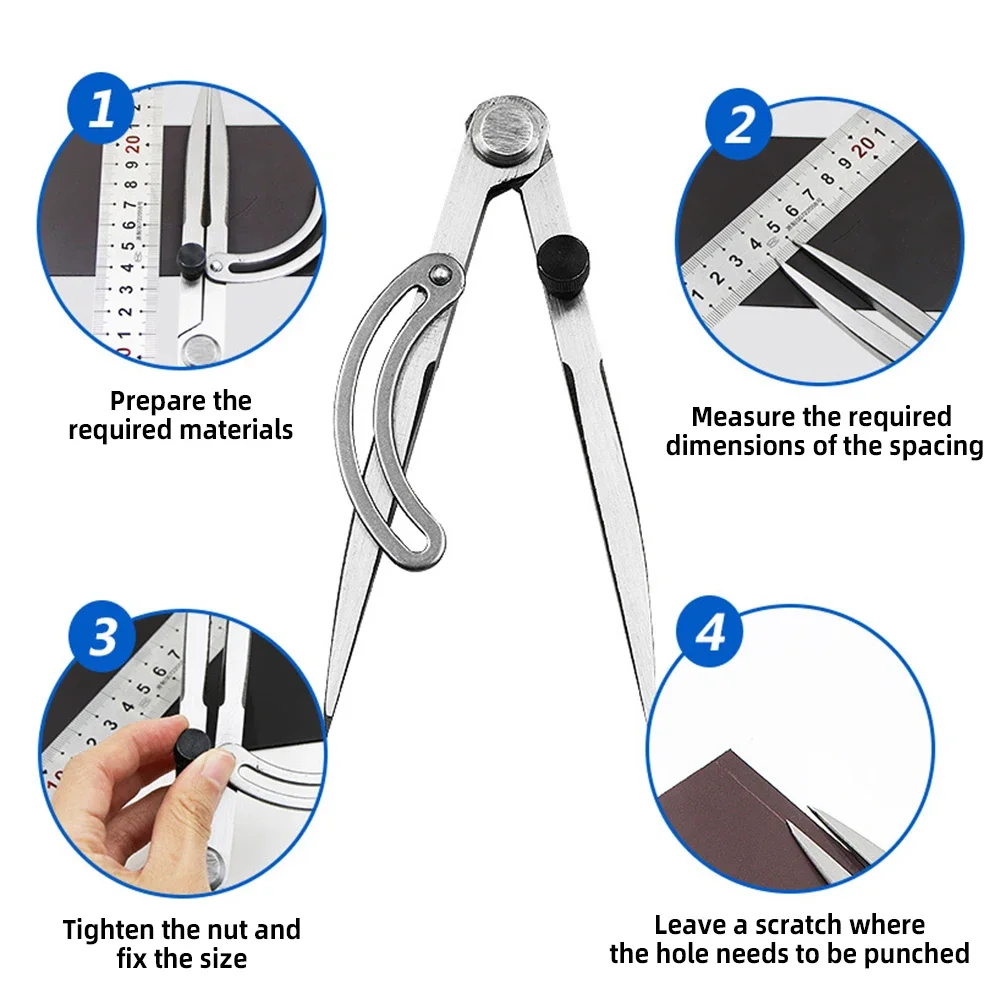 1

Prepare the required materials

2

Measure the required dimensions of the spacing

3

Tighten the nut and fix the size

4

Leave a scratch where the hole needs to be punched