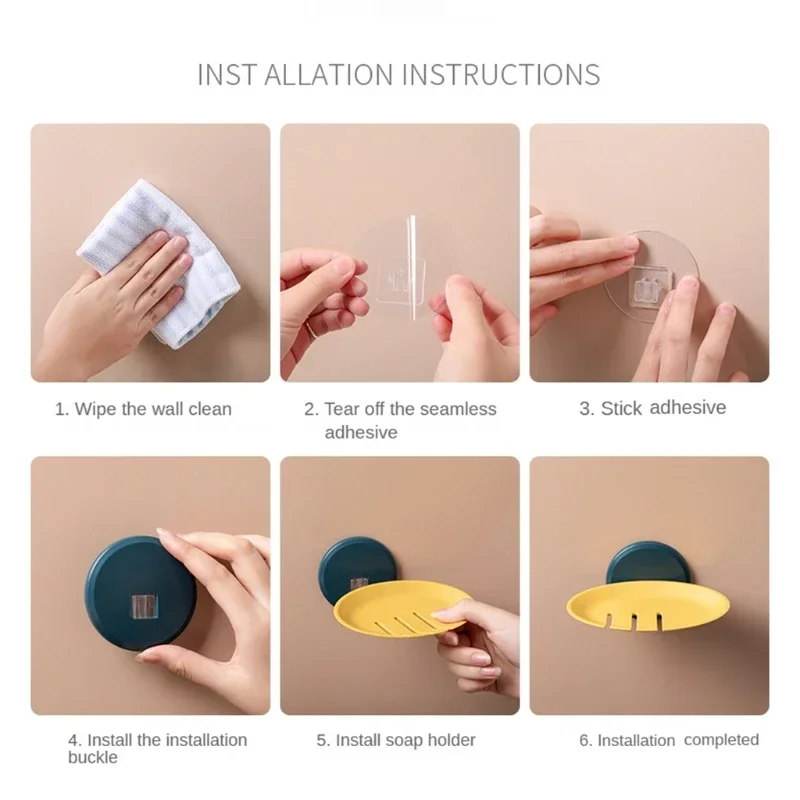 INST ALLATION INSTRUCTIONS

1. Wipe the wall clean

2. Tear off the seamless adhesive

3. Stick adhesive

4. Install the installation buckle

5. Install soap holder

6. Installation completed