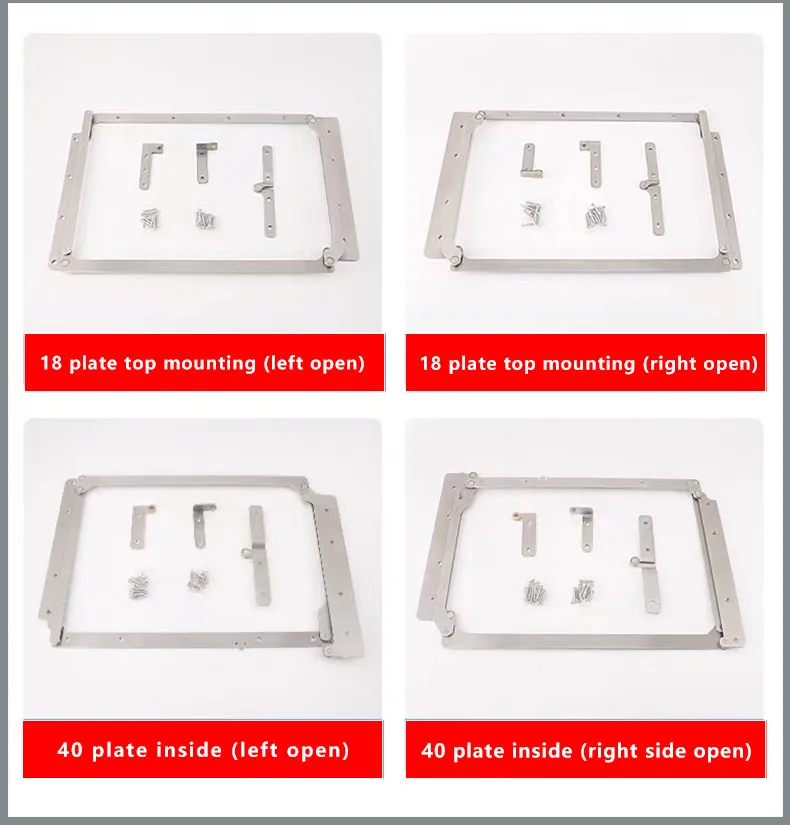 18 plate top mounting (left open)

18 plate top mounting (right open)

40 plate inside (left open)

40 plate inside (right side open)