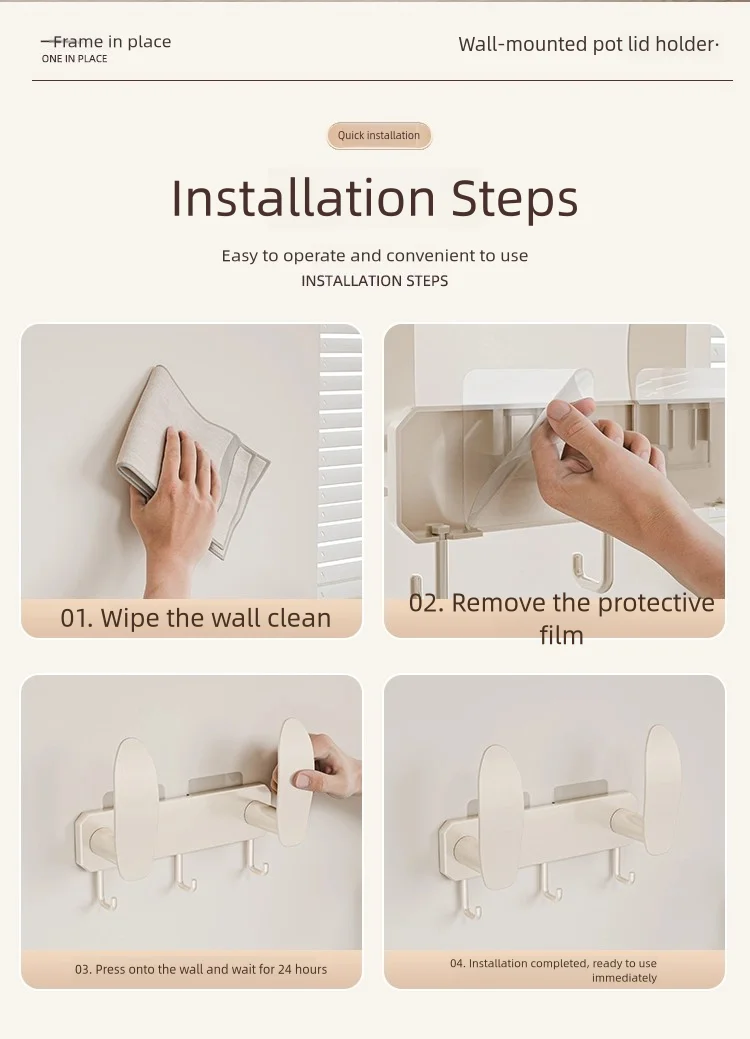 Frame in place
ONE IN PLACE

Wall-mounted pot lid holder·

Quick installation

Installation Steps

Easy to operate and convenient to use
INSTALLATION STEPS

01. Wipe the wall clean

02. Remove the protective film

03. Press onto the wall and wait for 24 hours

04. Installation completed, ready to use immediately