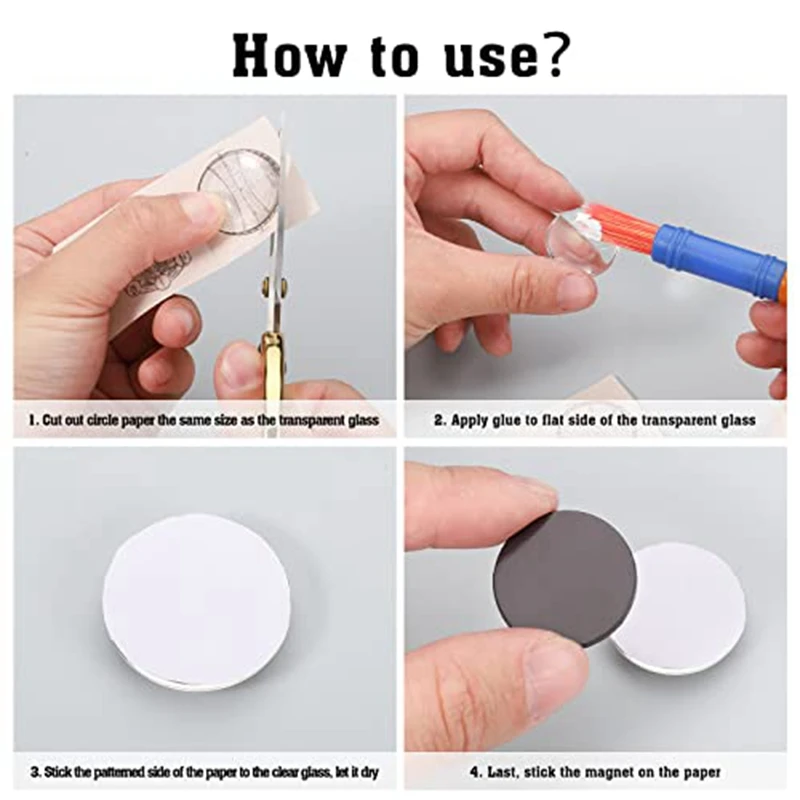 How to use?

1. Cut out circle paper the same size as the transparent glass

2. Apply glue to flat side of the transparent glass

3. Stick the patterned side of the paper to the clear glass, let it dry

4. Last, stick the magnet on the paper