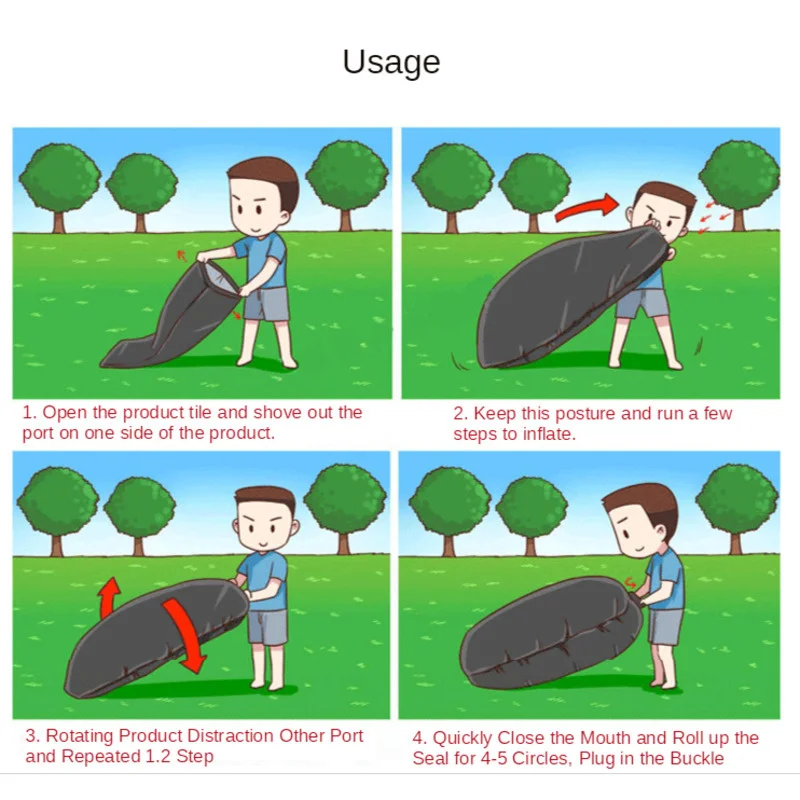 Usage

1. Open the product tile and shove out the port on one side of the product.

2. Keep this posture and run a few steps to inflate.

3. Rotating Product Distraction Other Port and Repeated 1.2 Step

4. Quickly Close the Mouth and Roll up the Seal for 4-5 Circles, Plug in the Buckle