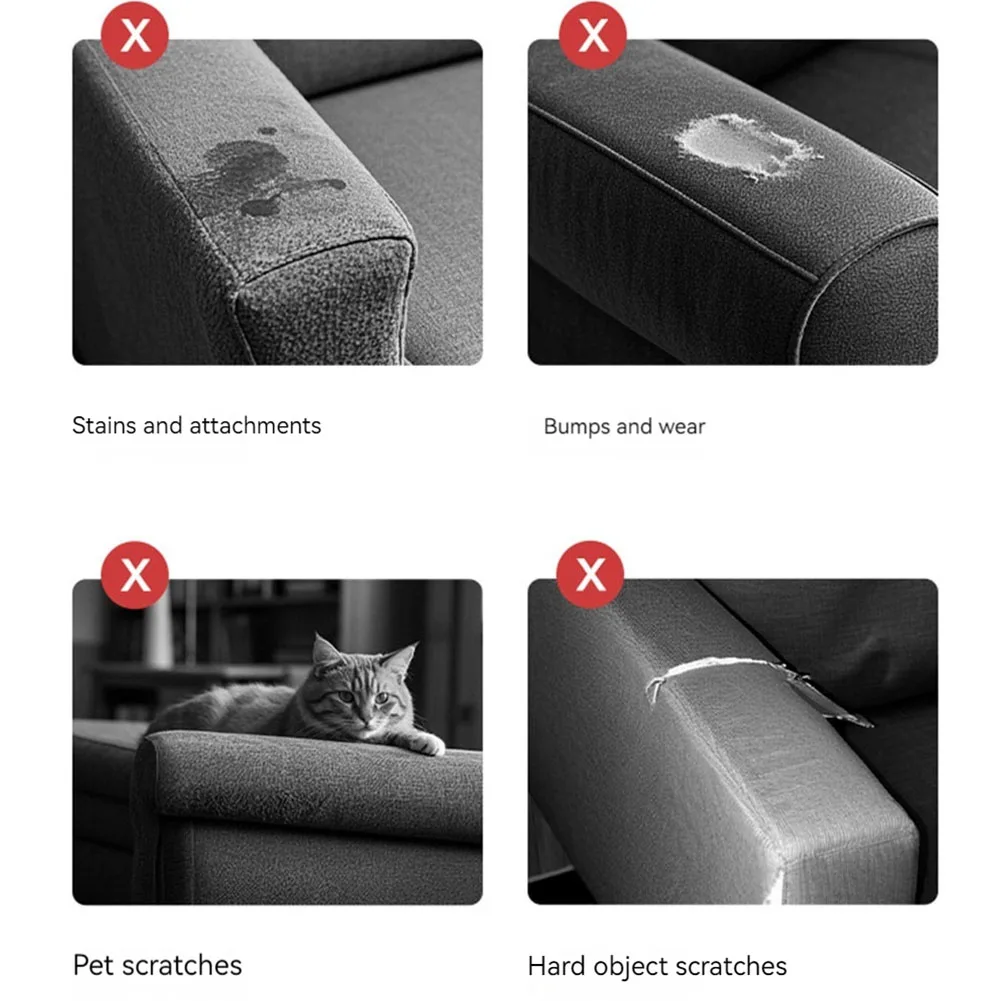 X

Stains and attachments

X

Bumps and wear

X

Pet scratches

X

Hard object scratches