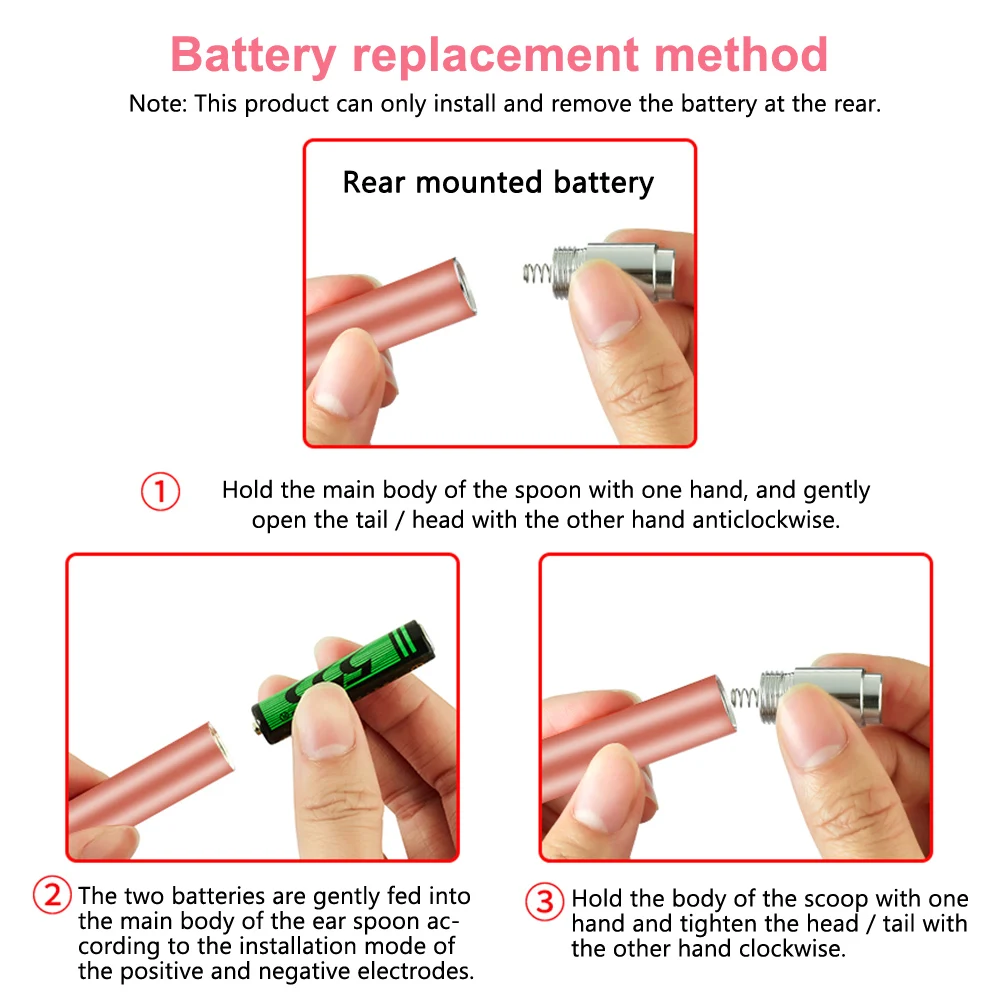 Battery replacement method

Note: This product can only install and remove the battery at the rear.

Rear mounted battery

① Hold the main body of the spoon with one hand, and gently open the tail / head with the other hand anticlockwise.

② The two batteries are gently fed into the main body of the ear spoon according to the installation mode of the positive and negative electrodes.

③ Hold the body of the scoop with one hand and tighten the head / tail with the other hand clockwise.