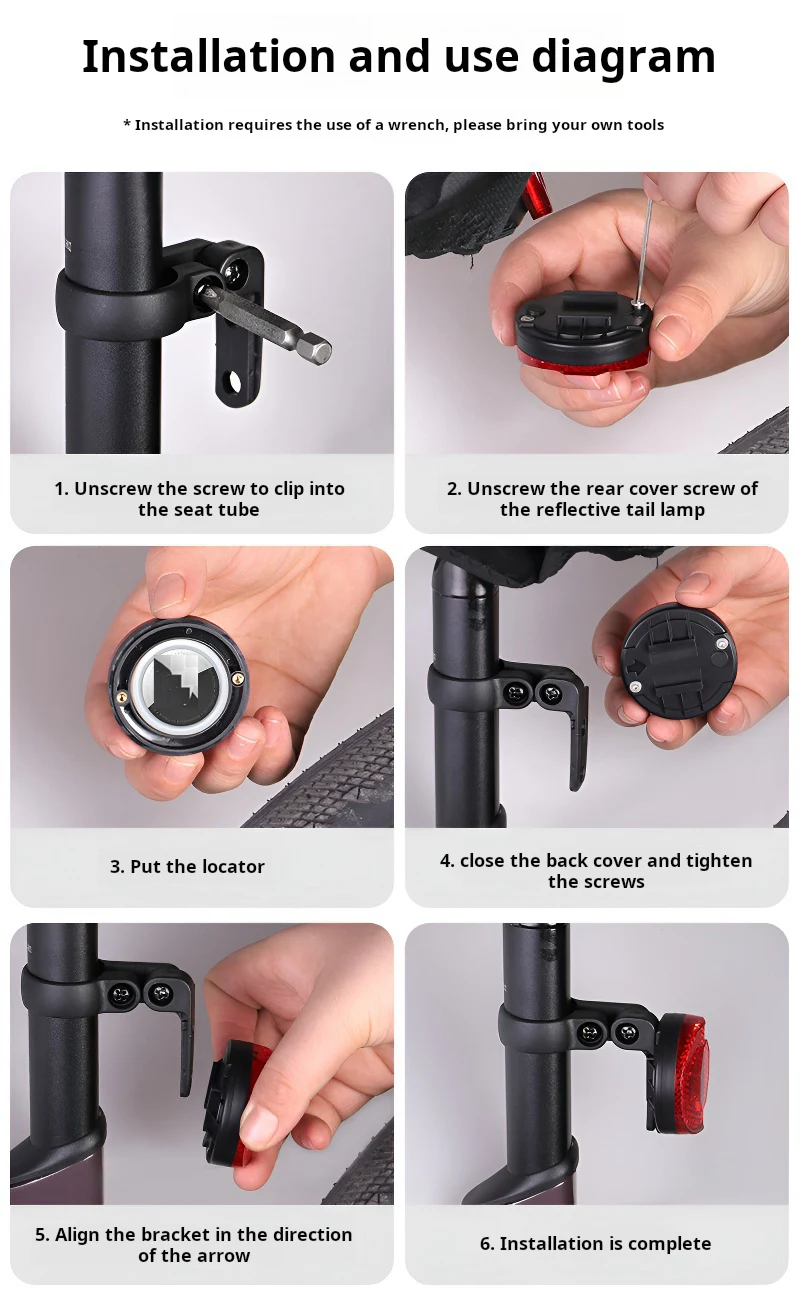 Installation and use diagram

* Installation requires the use of a wrench, please bring your own tools

1. Unscrew the screw to clip into the seat tube

2. Unscrew the rear cover screw of the reflective tail lamp

3. Put the locator

4. close the back cover and tighten the screws

5. Align the bracket in the direction of the arrow

6. Installation is complete