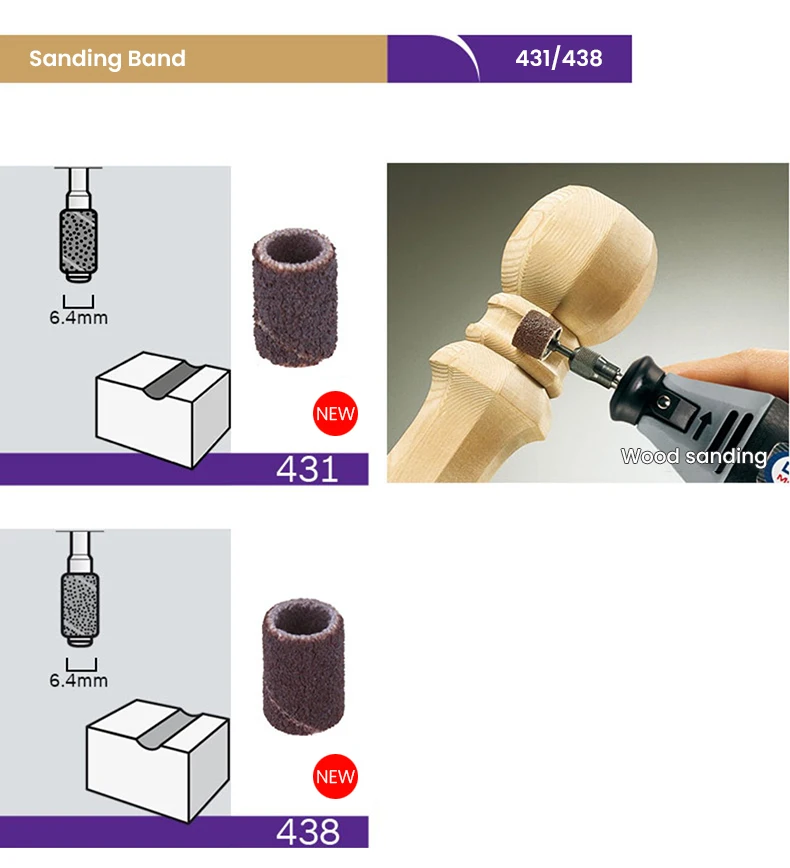 Sanding Band

431/438

6.4mm

NEW

431

Wood sanding

6.4mm

NEW

438