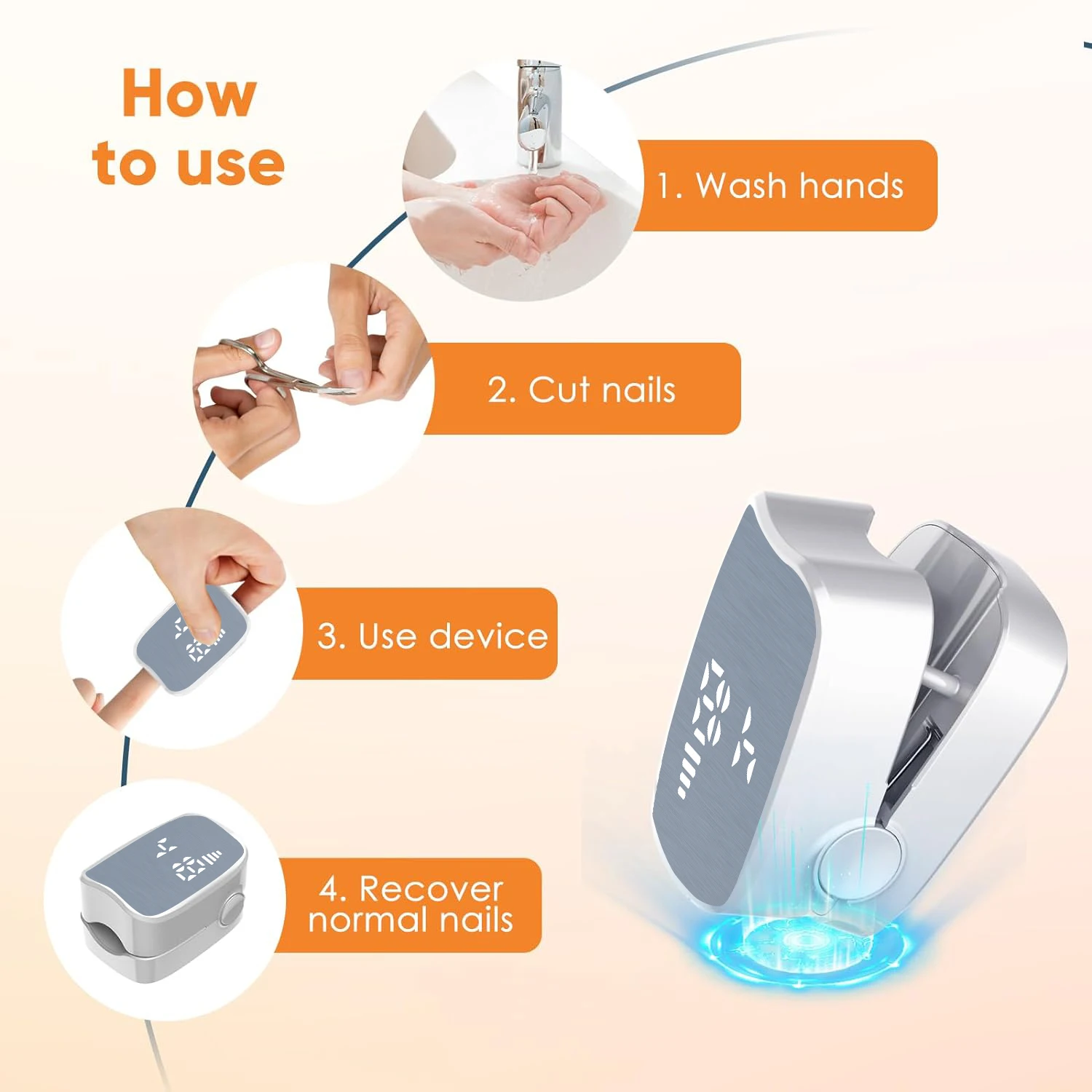 How to use

1. Wash hands

2. Cut nails

3. Use device

4. Recover normal nails