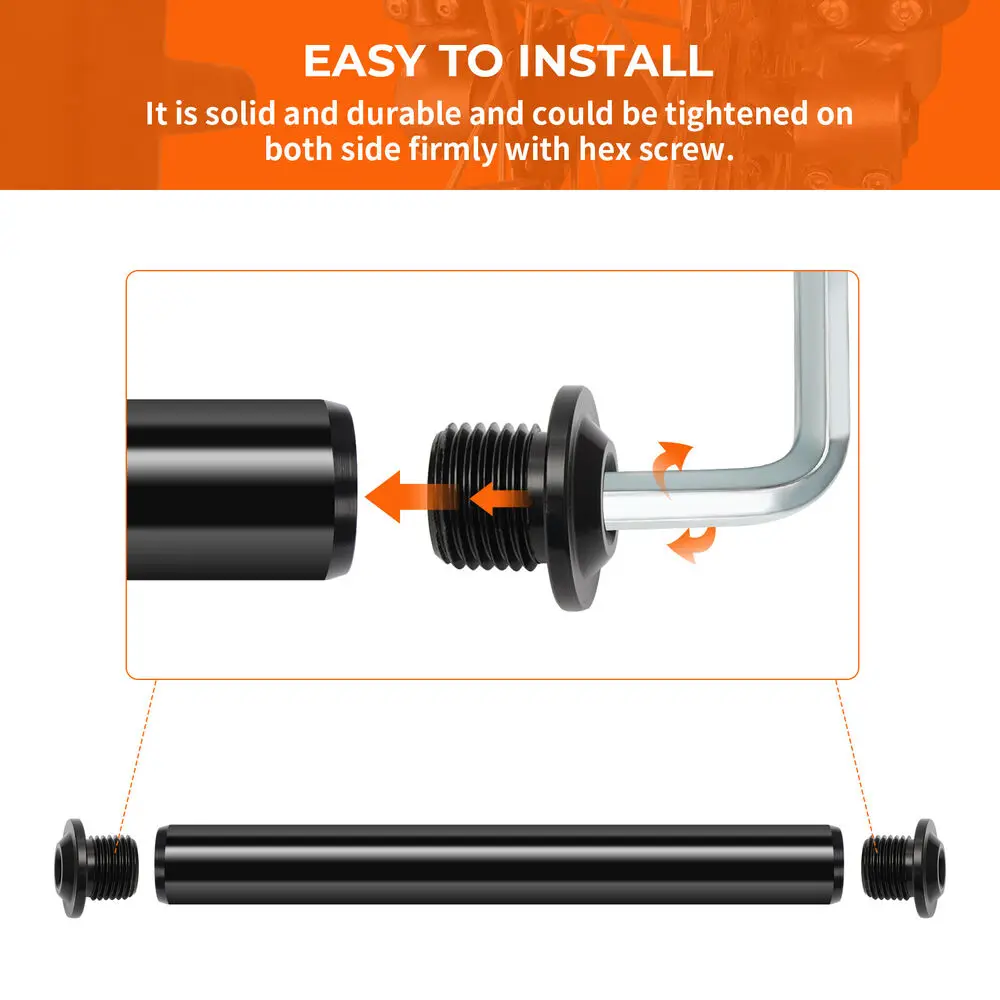 EASY TO INSTALL

It is solid and durable and could be tightened on both side firmly with hex screw.