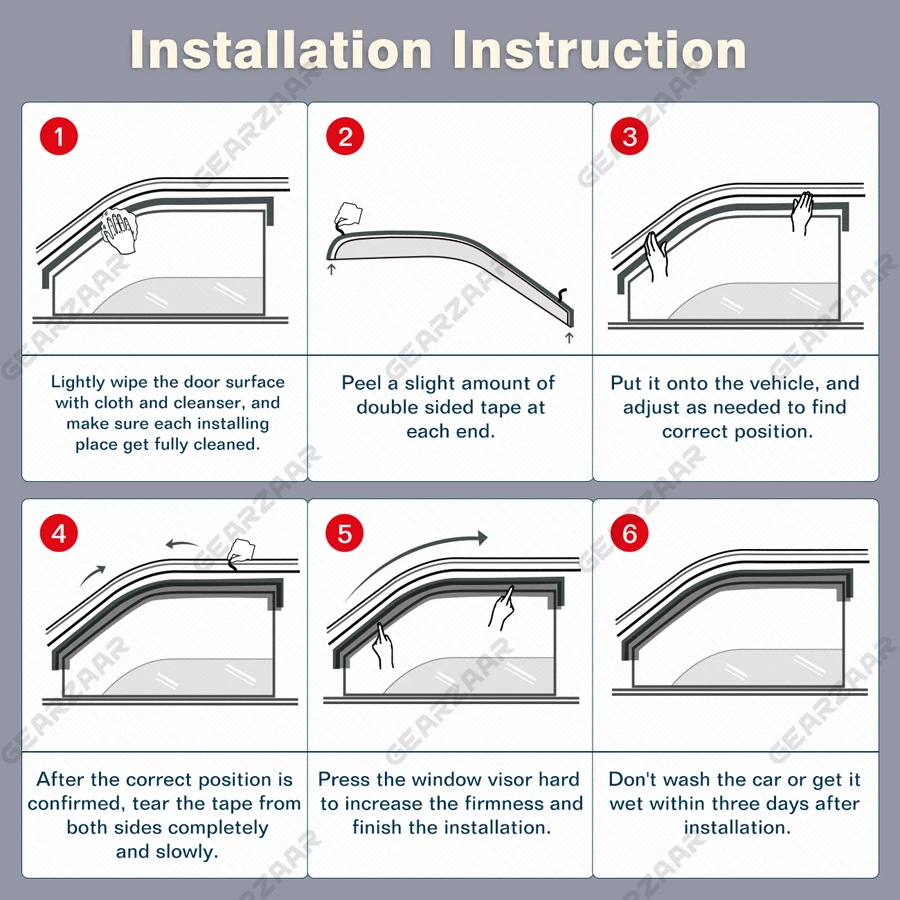 Installation Instruction

1

Lightly wipe the door surface with cloth and cleanser, and make sure each installing place get fully cleaned.

2

Peel a slight amount of double sided tape at each end.

3

Put it onto the vehicle, and adjust as needed to find correct position.

4

After the correct position is confirmed, tear the tape from both sides completely and slowly.

5

Press the window visor hard to increase the firmness and finish the installation.

6

Don't wash the car or get it wet within three days after installation.

GEARZAAR