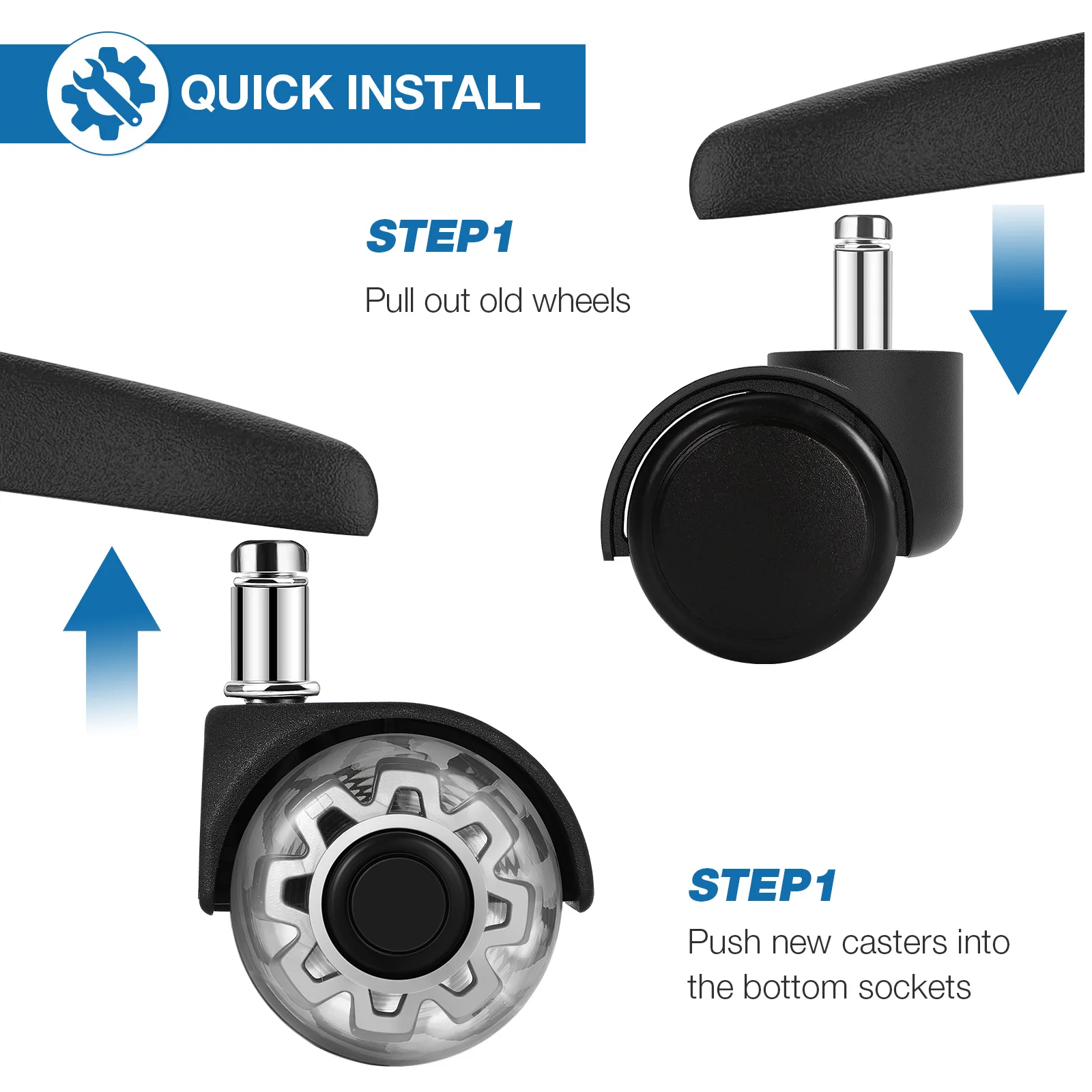 QUICK INSTALL

STEP1

Pull out old wheels

STEP1

Push new casters into the bottom sockets