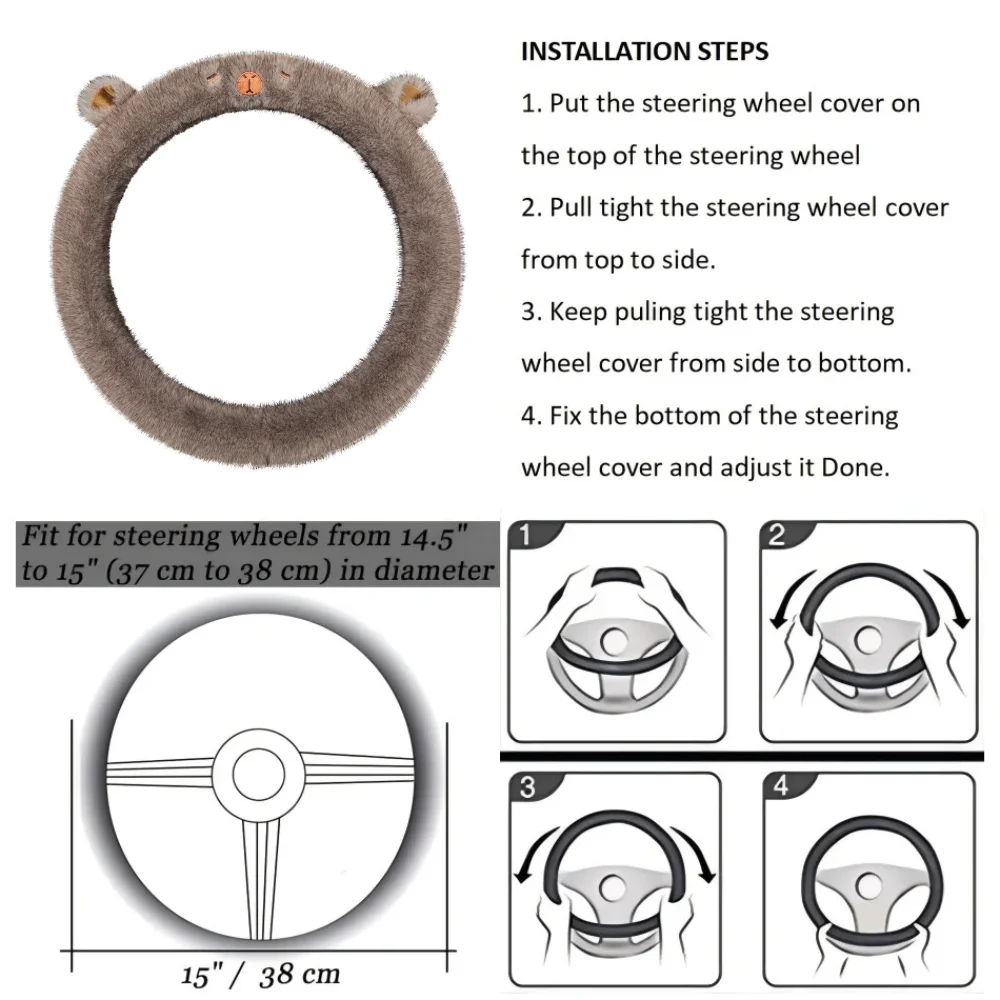 INSTALLATION STEPS

1. Put the steering wheel cover on the top of the steering wheel

2. Pull tight the steering wheel cover from top to side.

3. Keep puling tight the steering wheel cover from side to bottom.

4. Fix the bottom of the steering wheel cover and adjust it Done.

Fit for steering wheels from 14.5" to 15" (37 cm to 38 cm) in diameter

15" / 38 cm

1

2

3

4