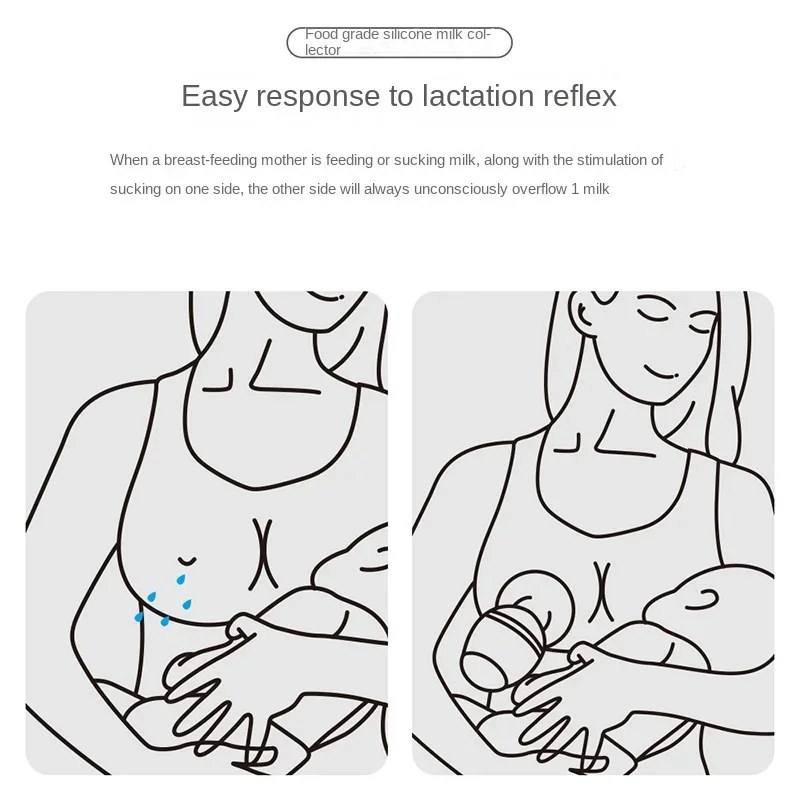 Food grade silicone milk collector

Easy response to lactation reflex

When a breast-feeding mother is feeding or sucking milk, along with the stimulation of sucking on one side, the other side will always unconsciously overflow 1 milk