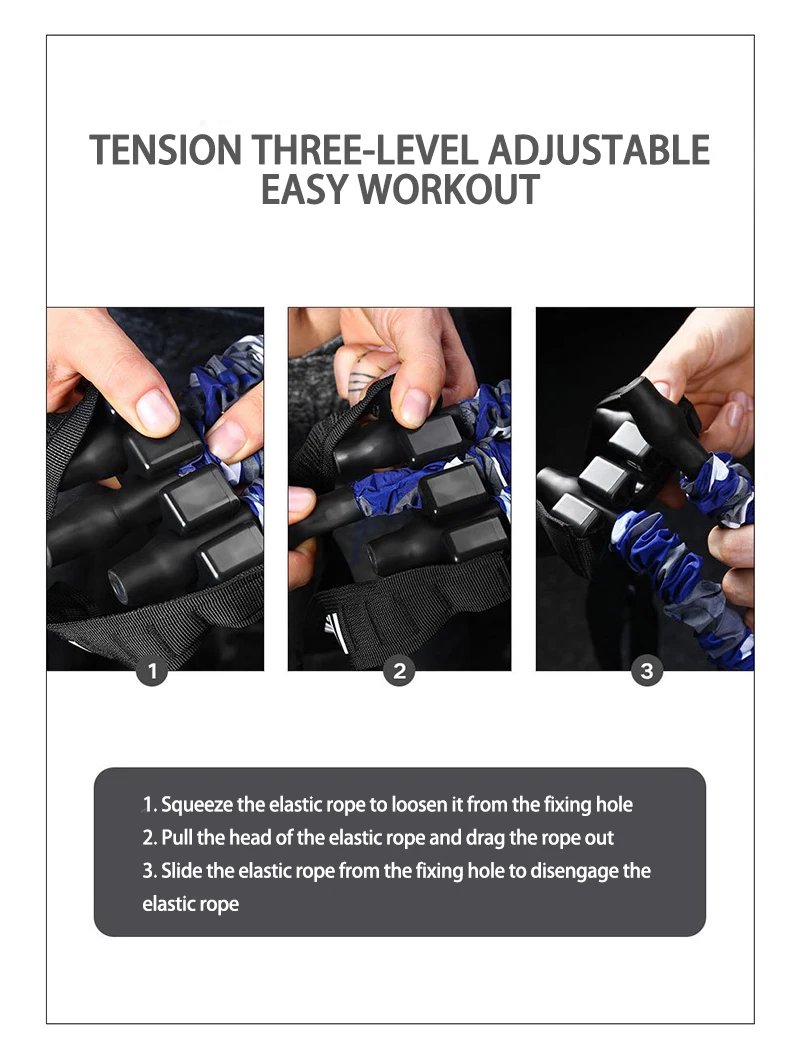 TENSION THREE-LEVEL ADJUSTABLE EASY WORKOUT

1

2

3

1. Squeeze the elastic rope to loosen it from the fixing hole
2. Pull the head of the elastic rope and drag the rope out
3. Slide the elastic rope from the fixing hole to disengage the elastic rope