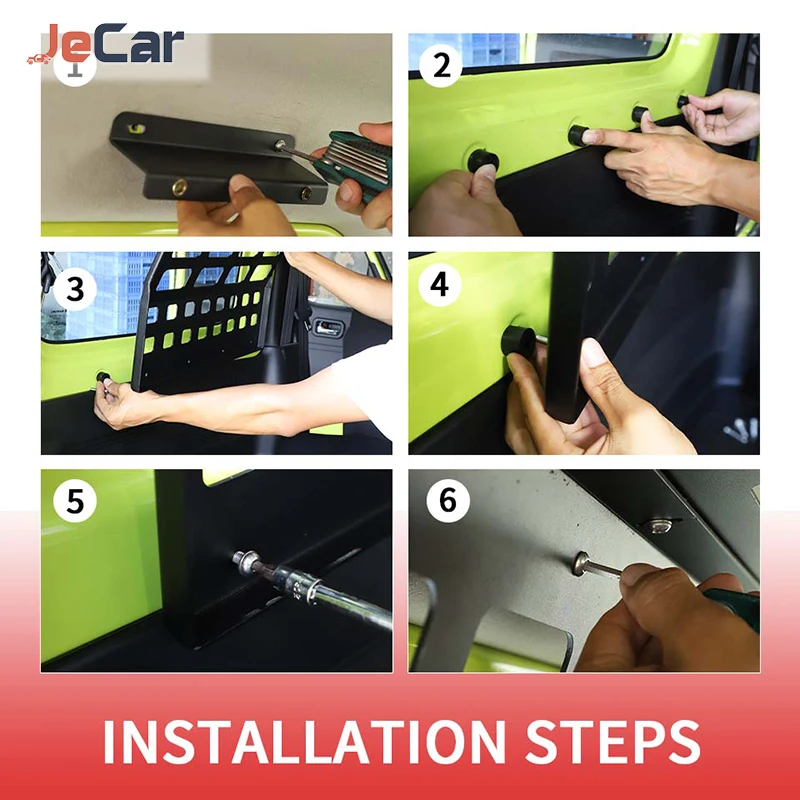 JeCar

1

2

3

4

5

6

INSTALLATION STEPS