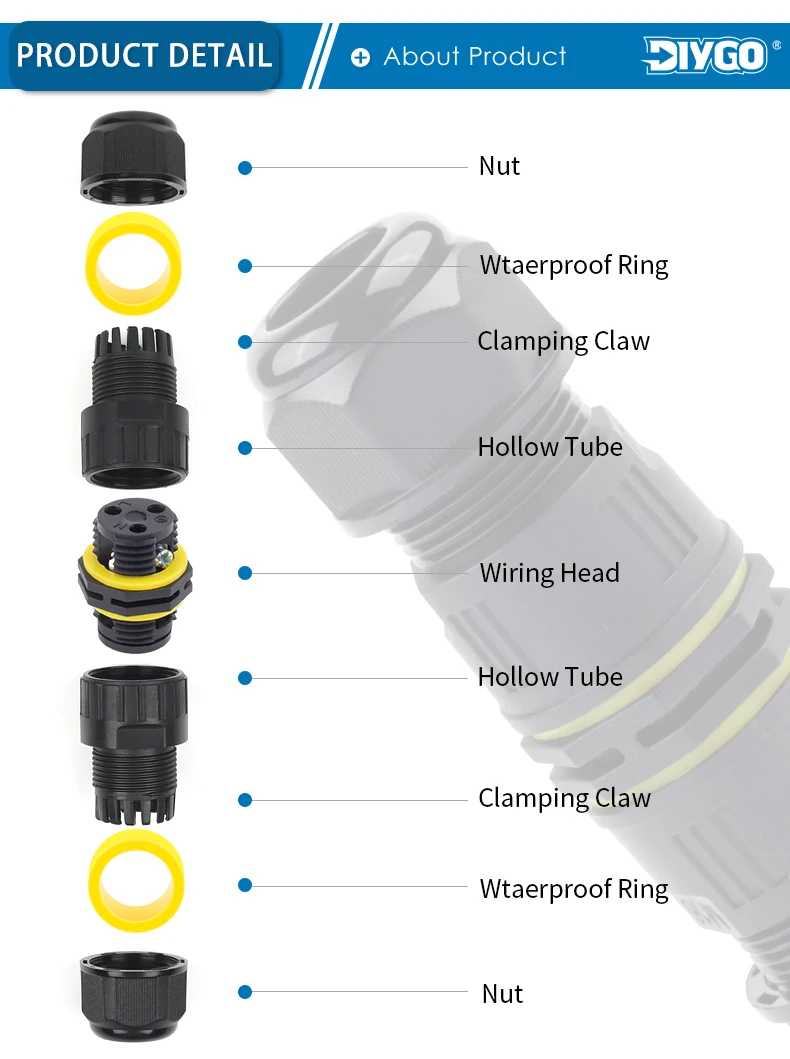 PRODUCT DETAIL

About Product

DIYGO®

Nut

Wtaerproof Ring

Clamping Claw

Hollow Tube

Wiring Head

Hollow Tube

Clamping Claw

Wtaerproof Ring

Nut