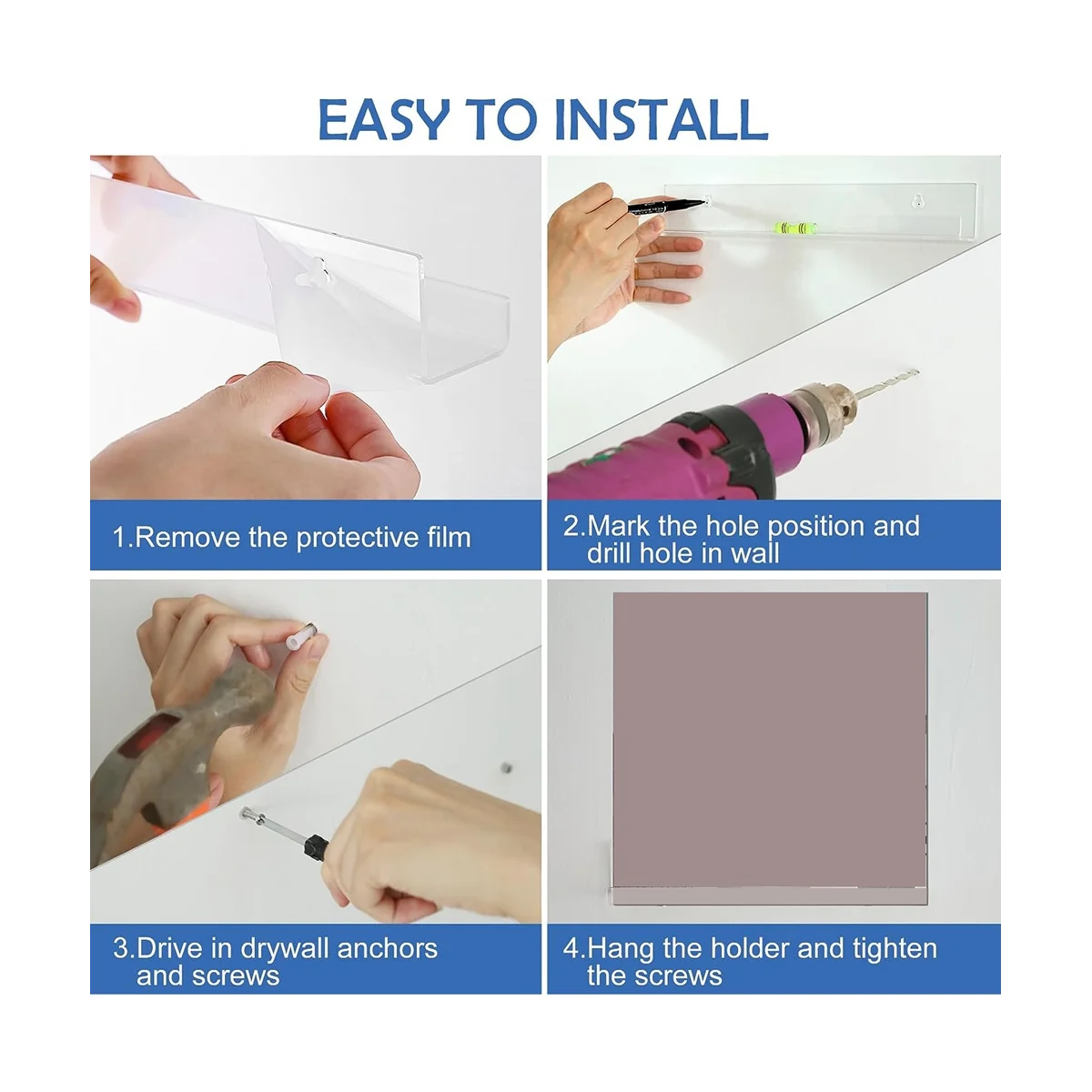 EASY TO INSTALL

1.Remove the protective film

2.Mark the hole position and drill hole in wall

3.Drive in drywall anchors and screws

4.Hang the holder and tighten the screws