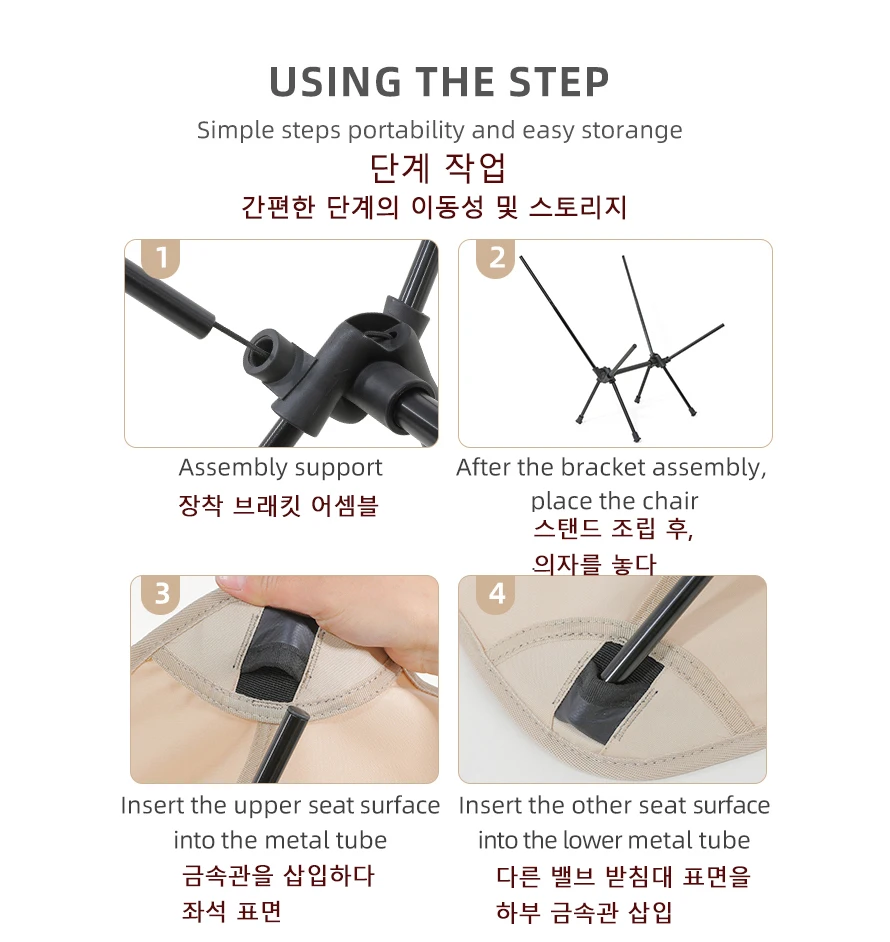 USING THE STEP

Simple steps portability and easy storange

단계 작업

간편한 단계의 이동성 및 스토리지

1

Assembly support

장착 브래킷 어셈블

2

After the bracket assembly, place the chair

스탠드 조립 후, 의자를 놓다

3

Insert the upper seat surface into the metal tube

금속관을 삽입하다 좌석 표면

4

Insert the other seat surface into the lower metal tube

다른 밸브 받침대 표면을 하부 금속관 삽입