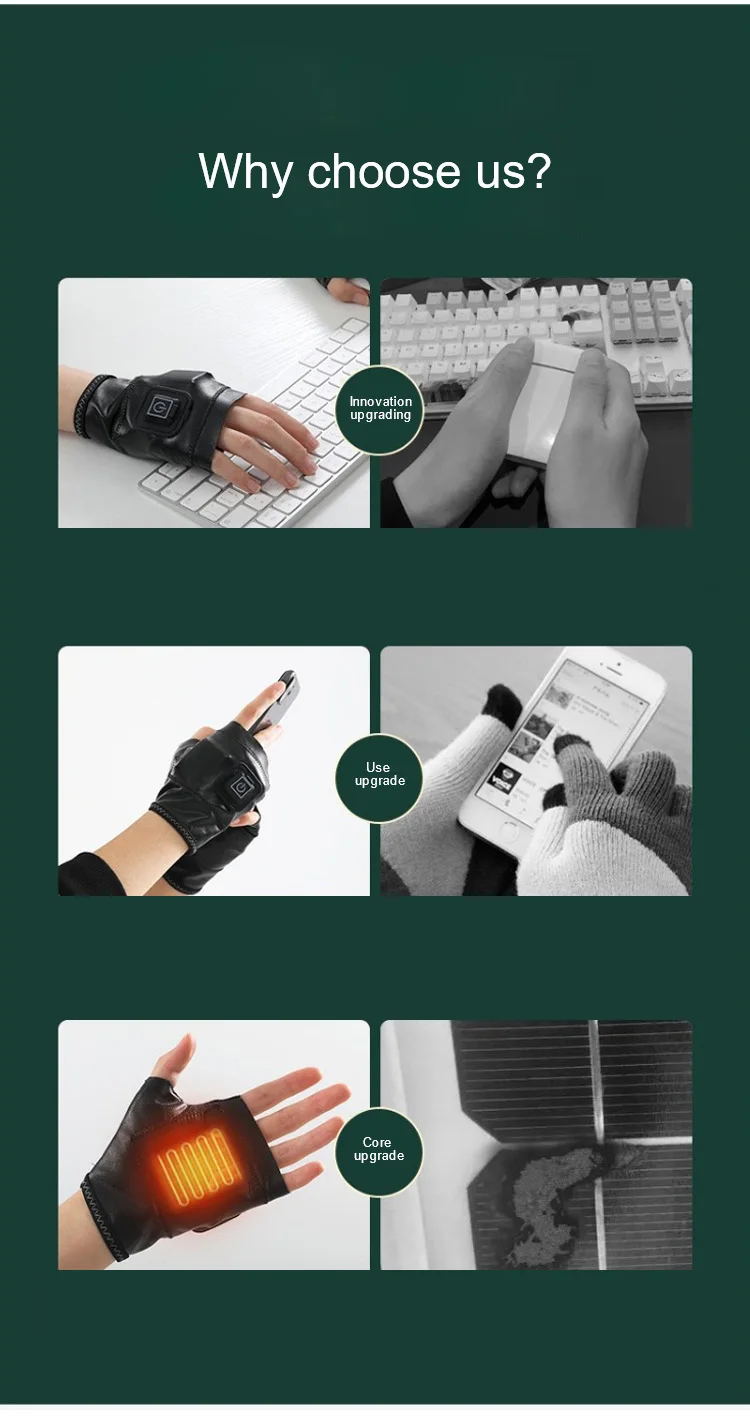 Why choose us?

Innovation upgrading

Use upgrade

Core upgrade