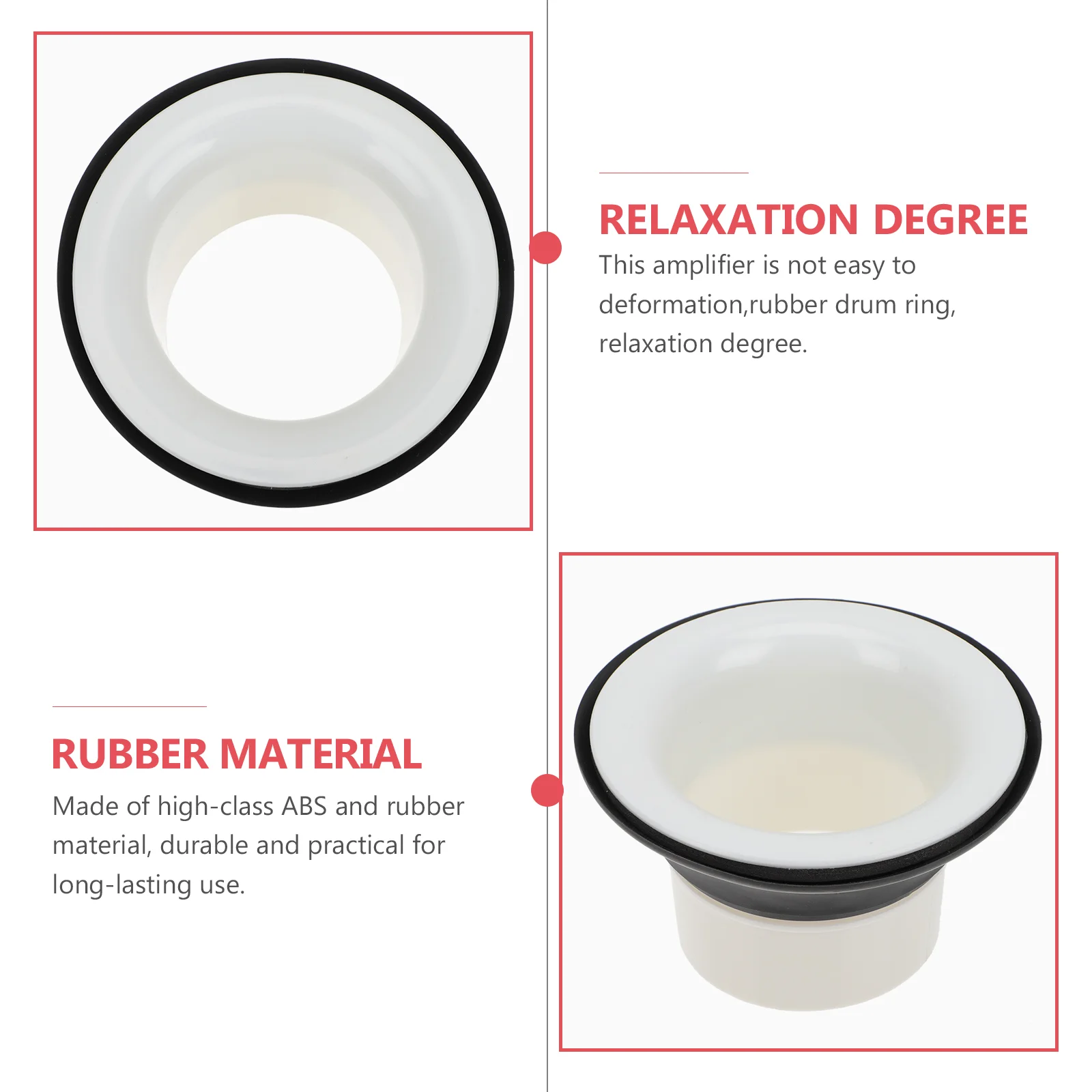 RELAXATION DEGREE

This amplifier is not easy to deformation,rubber drum ring, relaxation degree.

RUBBER MATERIAL

Made of high-class ABS and rubber material, durable and practical for long-lasting use.