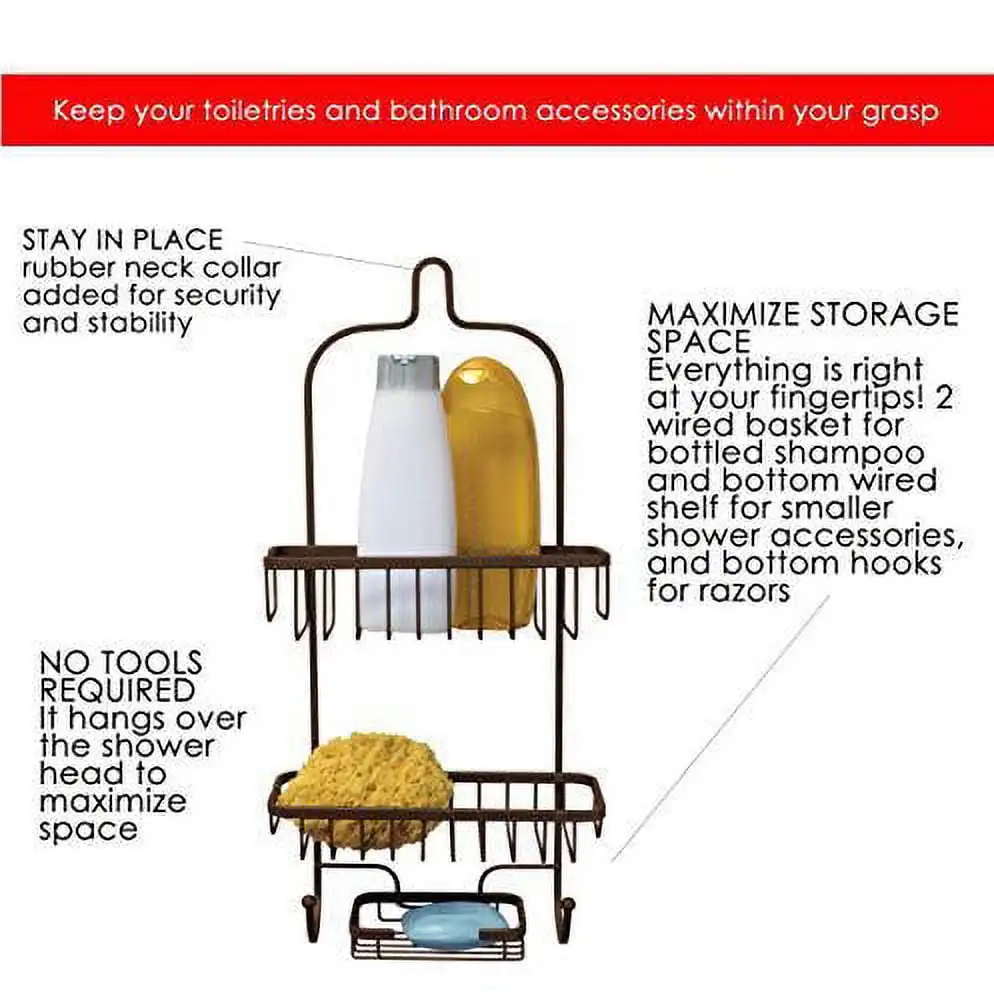 Keep your toiletries and bathroom accessories within your grasp

STAY IN PLACE
rubber neck collar added for security and stability

MAXIMIZE STORAGE SPACE
Everything is right at your fingertips! 2 wired basket for bottled shampoo and bottom wired shelf for smaller shower accessories, and bottom hooks for razors

NO TOOLS REQUIRED
It hangs over the shower head to maximize space