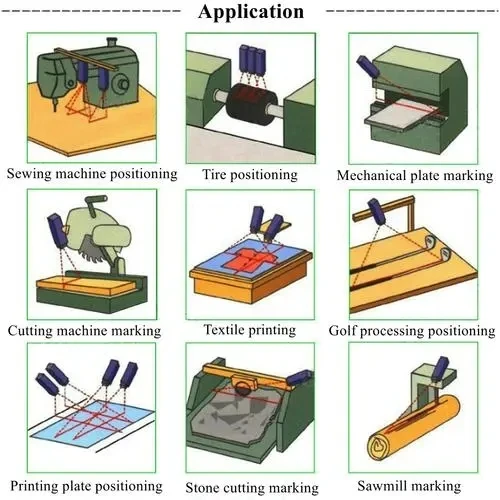 Application

Sewing machine positioning

Tire positioning

Mechanical plate marking

Cutting machine marking

Textile printing

Golf processing positioning

Printing plate positioning

Stone cutting marking

Sawmill marking