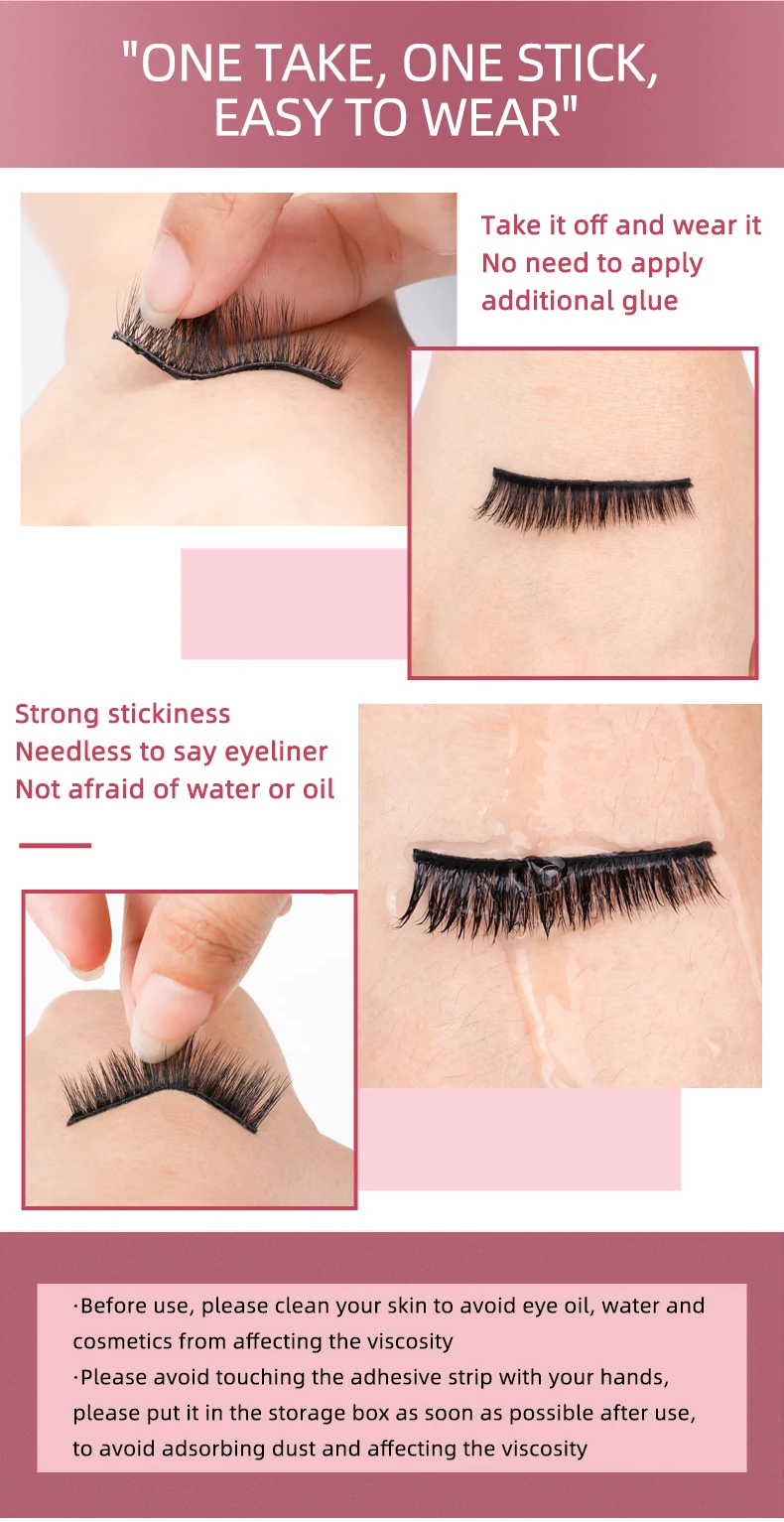 "ONE TAKE, ONE STICK, EASY TO WEAR"

Take it off and wear it
No need to apply additional glue

Strong stickiness
Needless to say eyeliner
Not afraid of water or oil

·Before use, please clean your skin to avoid eye oil, water and cosmetics from affecting the viscosity
·Please avoid touching the adhesive strip with your hands, please put it in the storage box as soon as possible after use, to avoid adsorbing dust and affecting the viscosity