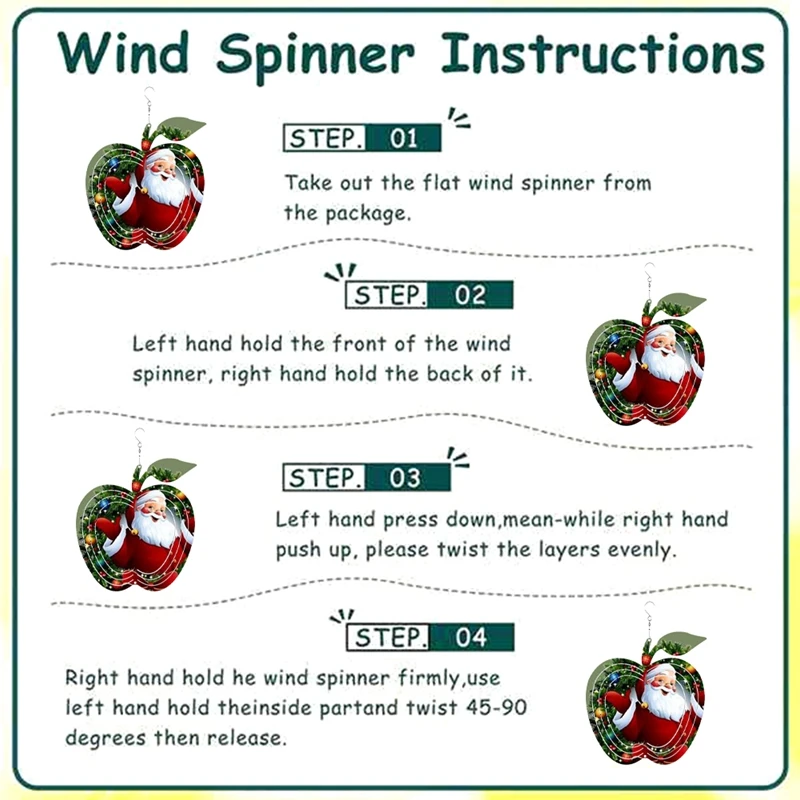 Wind Spinner Instructions

STEP. 01

Take out the flat wind spinner from the package.

STEP. 02

Left hand hold the front of the wind spinner, right hand hold the back of it.

STEP. 03

Left hand press down,mean-while right hand push up, please twist the layers evenly.

STEP. 04

Right hand hold he wind spinner firmly,use left hand hold theinside partand twist 45-90 degrees then release.