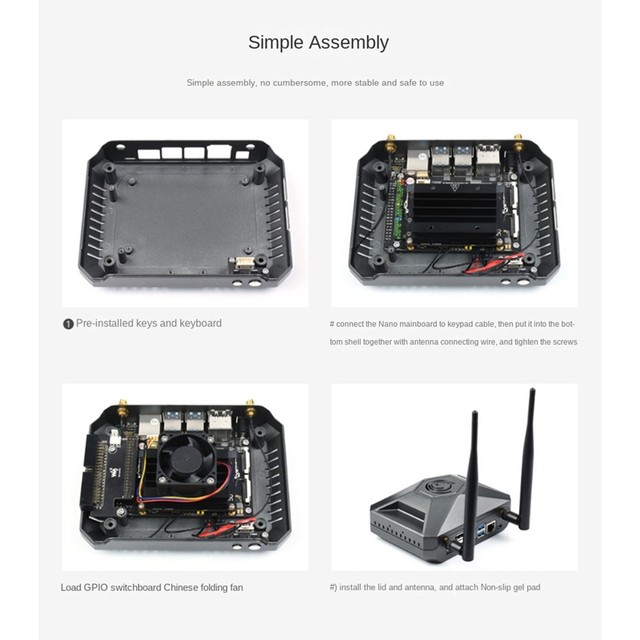 Simple Assembly

Simple assembly, no cumbersome, more stable and safe to use

❶ Pre-installed keys and keyboard

# connect the Nano mainboard to keypad cable, then put it into the bottom shell together with antenna connecting wire, and tighten the screws

Load GPIO switchboard Chinese folding fan

#) install the lid and antenna, and attach Non-slip gel pad