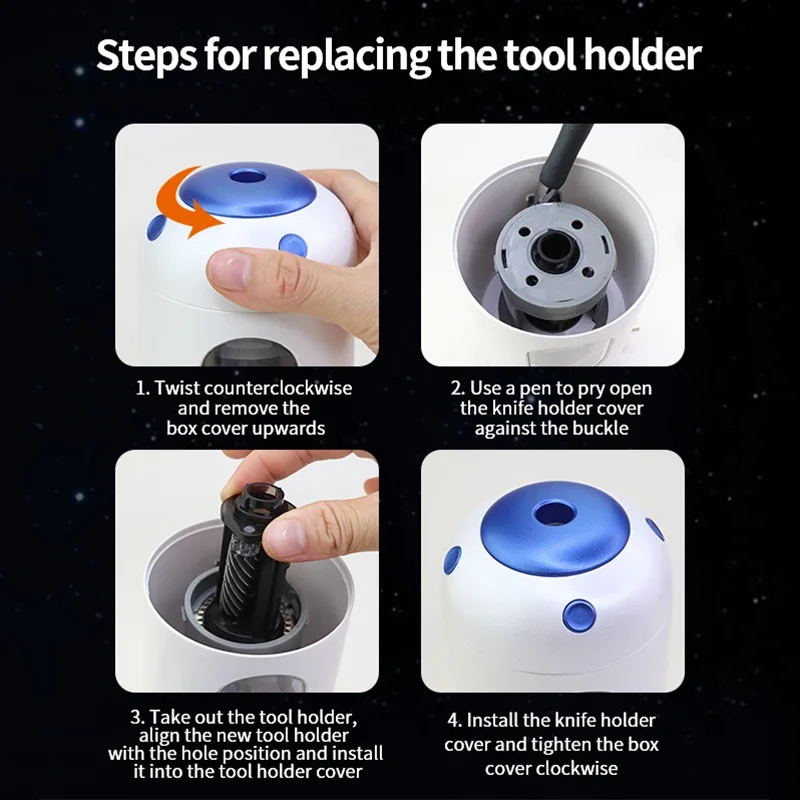 Steps for replacing the tool holder

1. Twist counterclockwise and remove the box cover upwards

2. Use a pen to pry open the knife holder cover against the buckle

3. Take out the tool holder, align the new tool holder with the hole position and install it into the tool holder cover

4. Install the knife holder cover and tighten the box cover clockwise