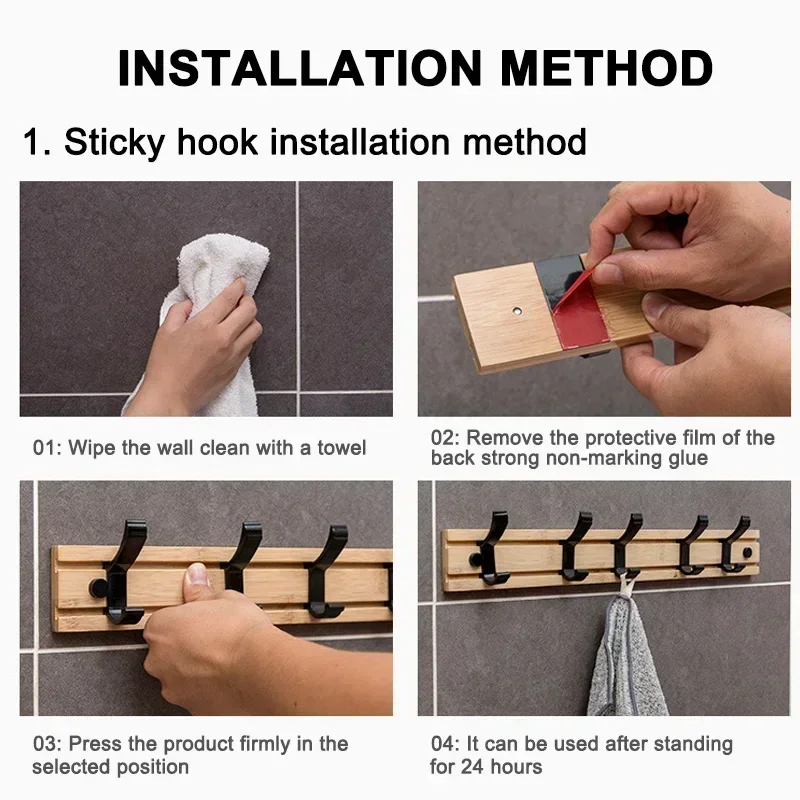 INSTALLATION METHOD

1. Sticky hook installation method

01: Wipe the wall clean with a towel

02: Remove the protective film of the back strong non-marking glue

03: Press the product firmly in the selected position

04: It can be used after standing for 24 hours