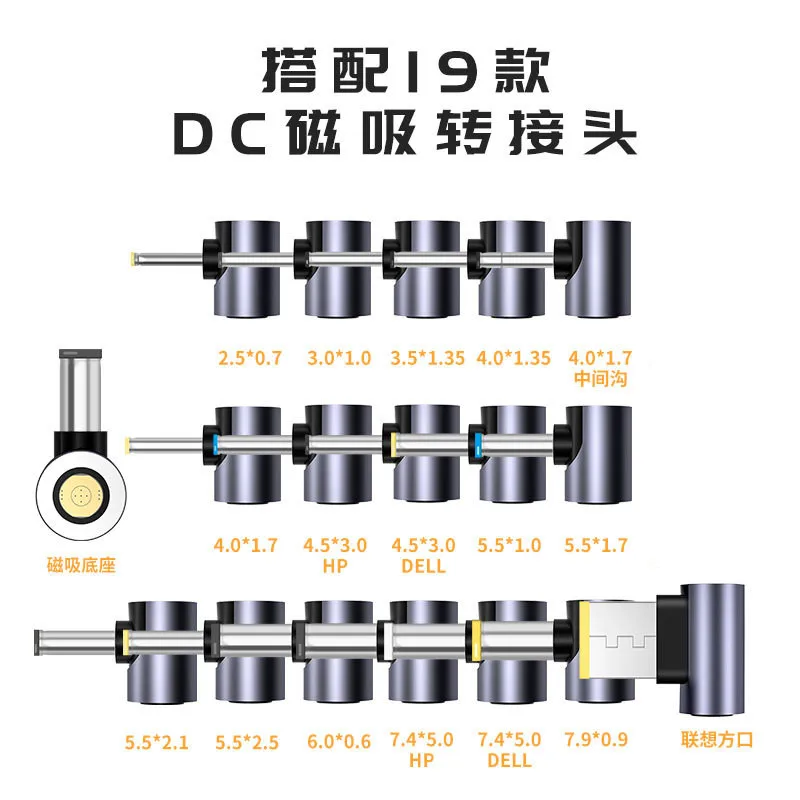 搭配19款
DC磁吸转接头

2.5*0.7
3.0*1.0
3.5*1.35
4.0*1.35
4.0*1.7 中间沟

磁吸底座

4.0*1.7
4.5*3.0 HP
4.5*3.0 DELL
5.5*1.0
5.5*1.7

5.5*2.1
5.5*2.5
6.0*0.6
7.4*5.0 HP
7.4*5.0 DELL
7.9*0.9
联想方口